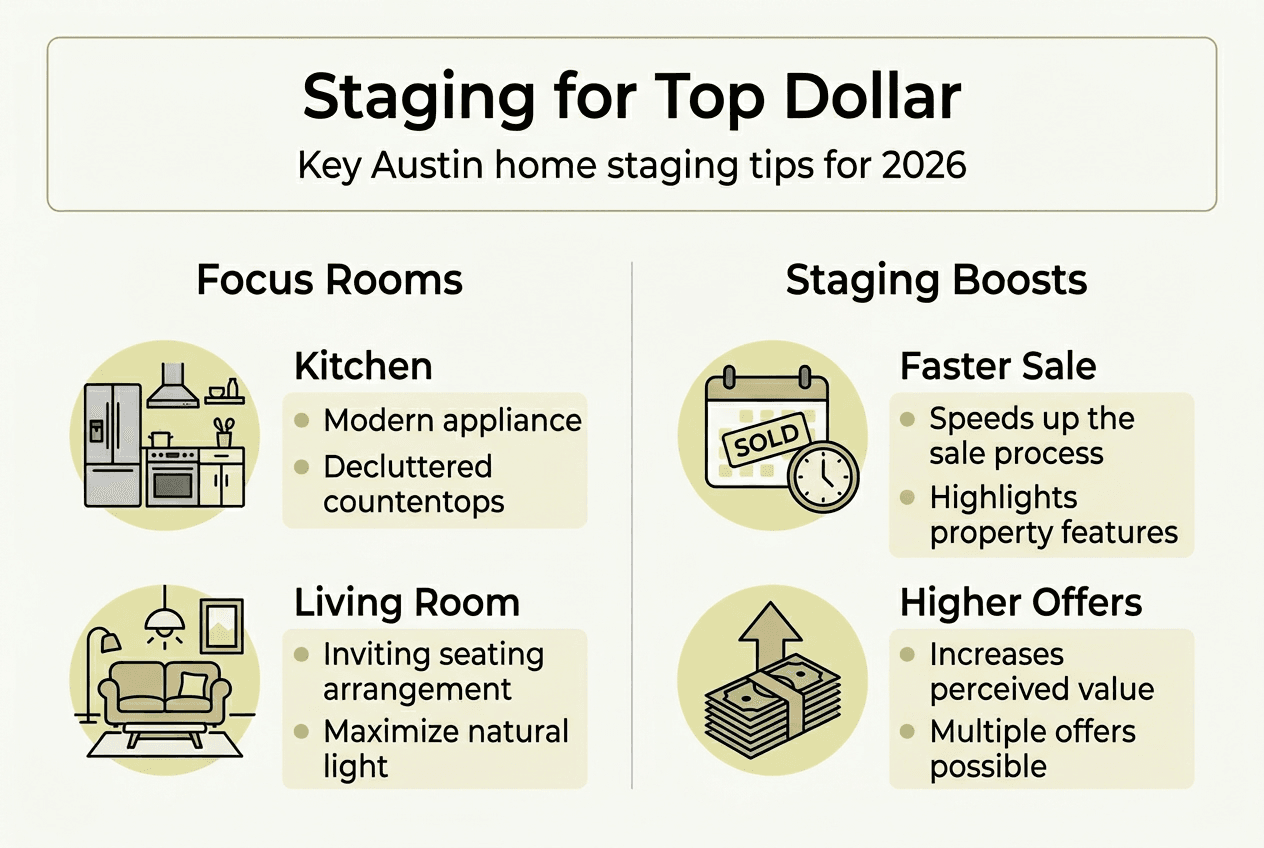 Staging for Top Dollar

Key Austin home staging tips for 2026

Focus Rooms

Kitchen

- Modern appliance
- Decluttered countentops

Living Room

- Inviting seating arrangement
- Maximize natural light

Staging Boosts

SOLD

Faster Sale

- Speeds up the sale process
- Highlights property features

Higher Offers

- Increases perceived value
- Multiple offers possible