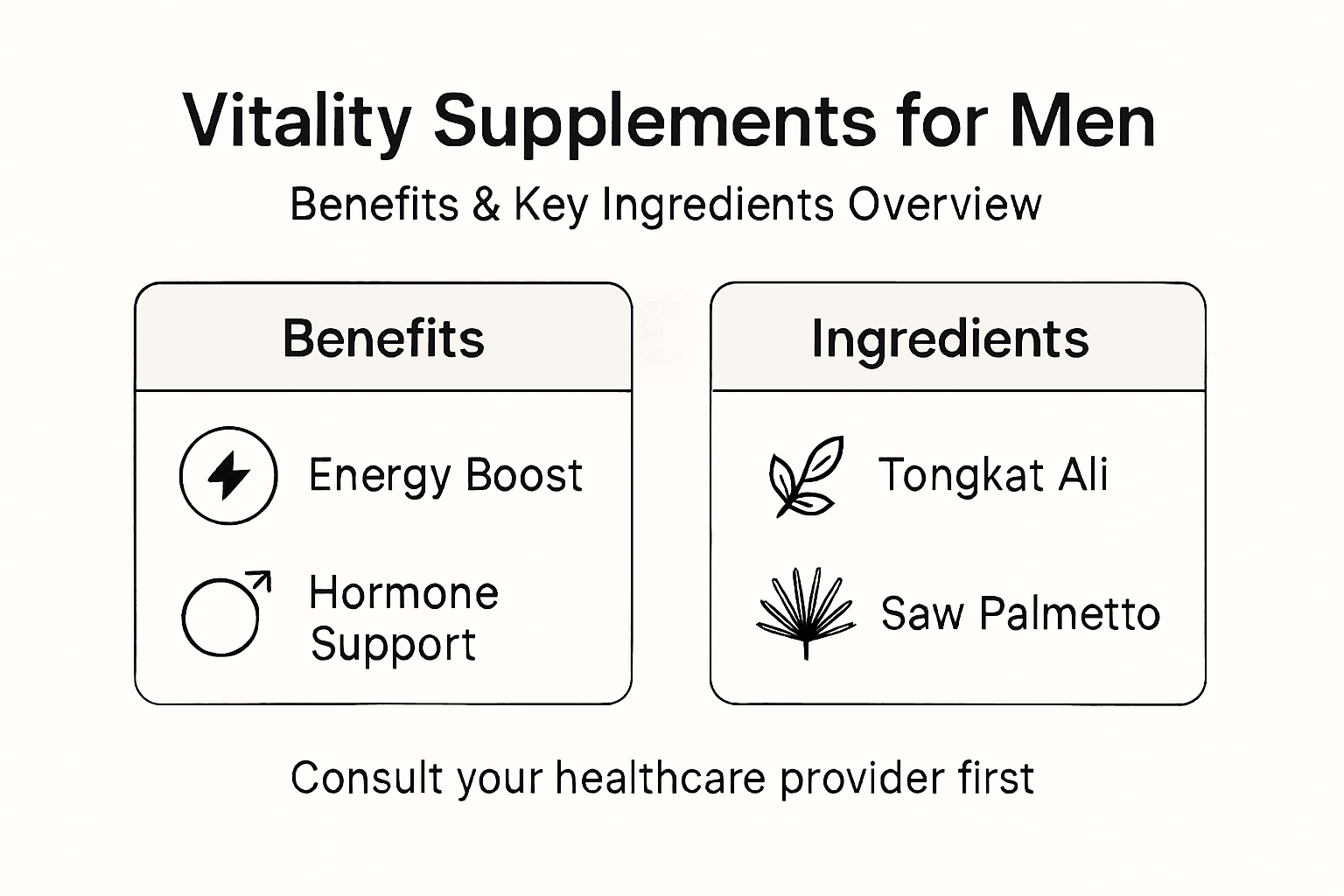 Vitality Supplements for Men

Benefits & Key Ingredients Overview

Benefits

Energy Boost

Hormone Support

Ingredients

Tongkat Ali

Saw Palmetto

Consult your healthcare provider first