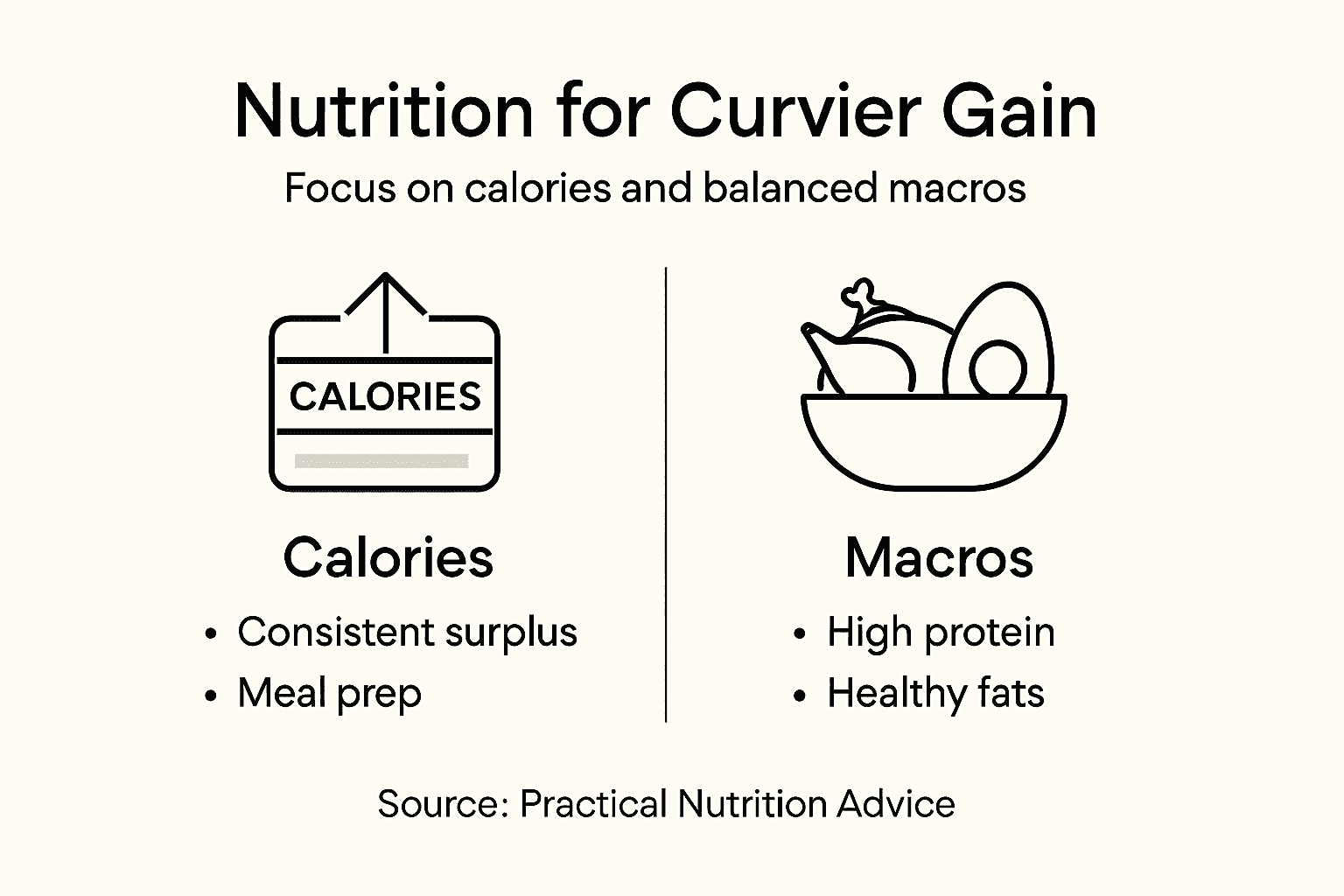 Nutrition for Curvier Gain

Focus on calories and balanced macros

CALORIES

Calories

• Consistent surplus
• Meal prep

Macros

• High protein
• Healthy fats

Source: Practical Nutrition Advice