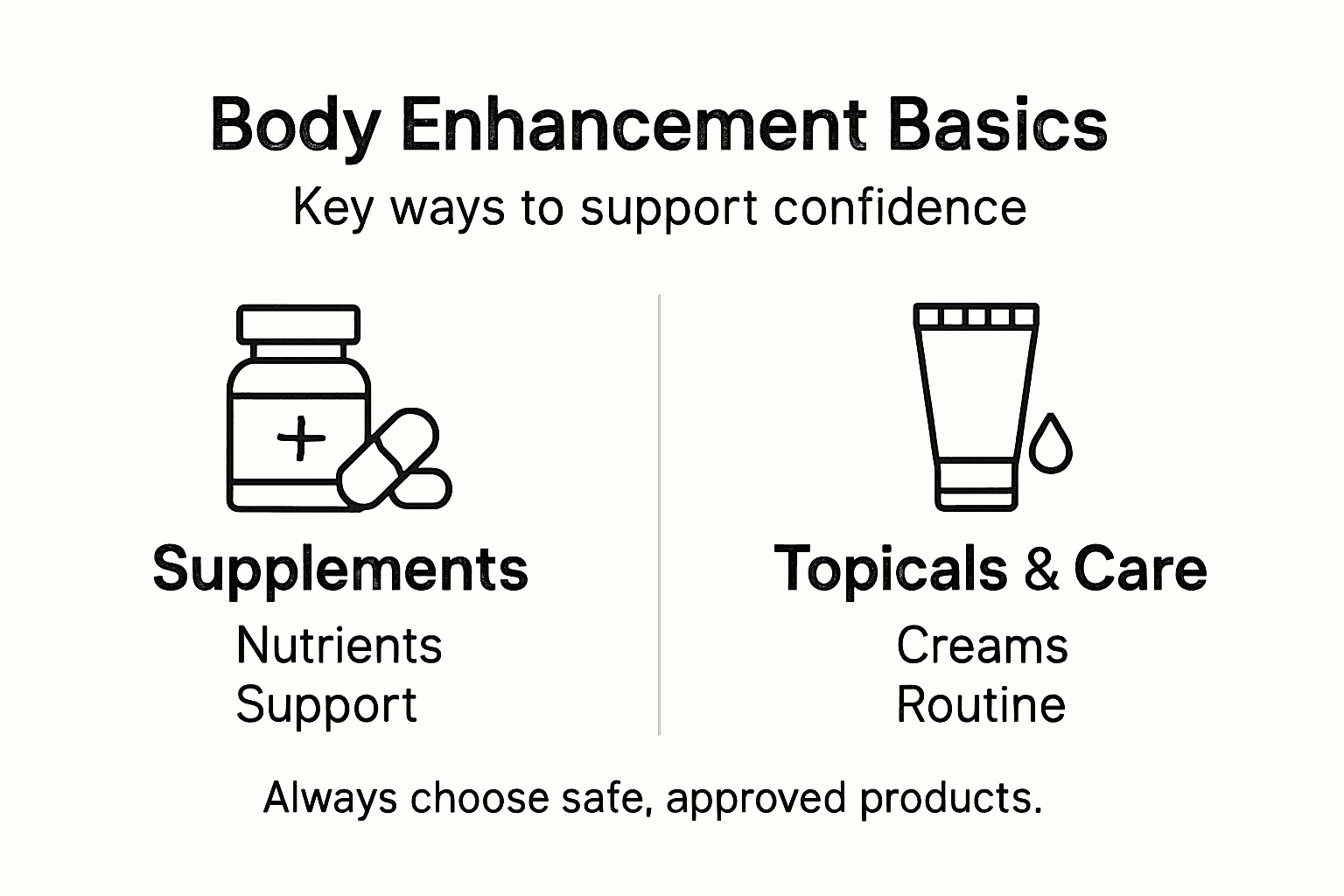 Body Enhancement Basics

Key ways to support confidence

Supplements

Nutrients
Support

Topicals & Care

Creams
Routine

Always choose safe, approved products.