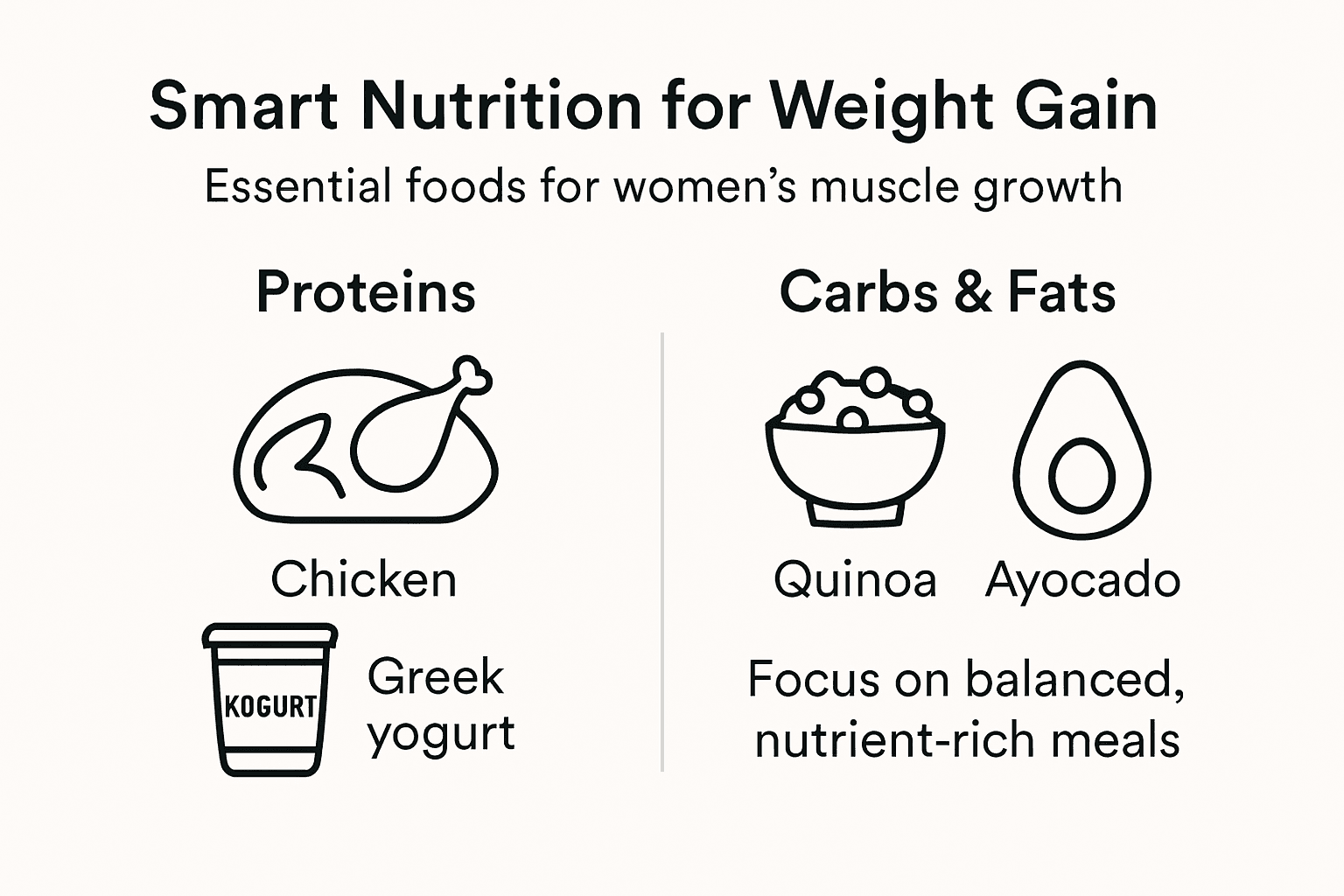 Smart Nutrition for Weight Gain

Essential foods for women's muscle growth

Proteins

Chicken

KOGURT

Greek yogurt

Carbs & Fats

Quinoa

Ayocado

Focus on balanced, nutrient-rich meals