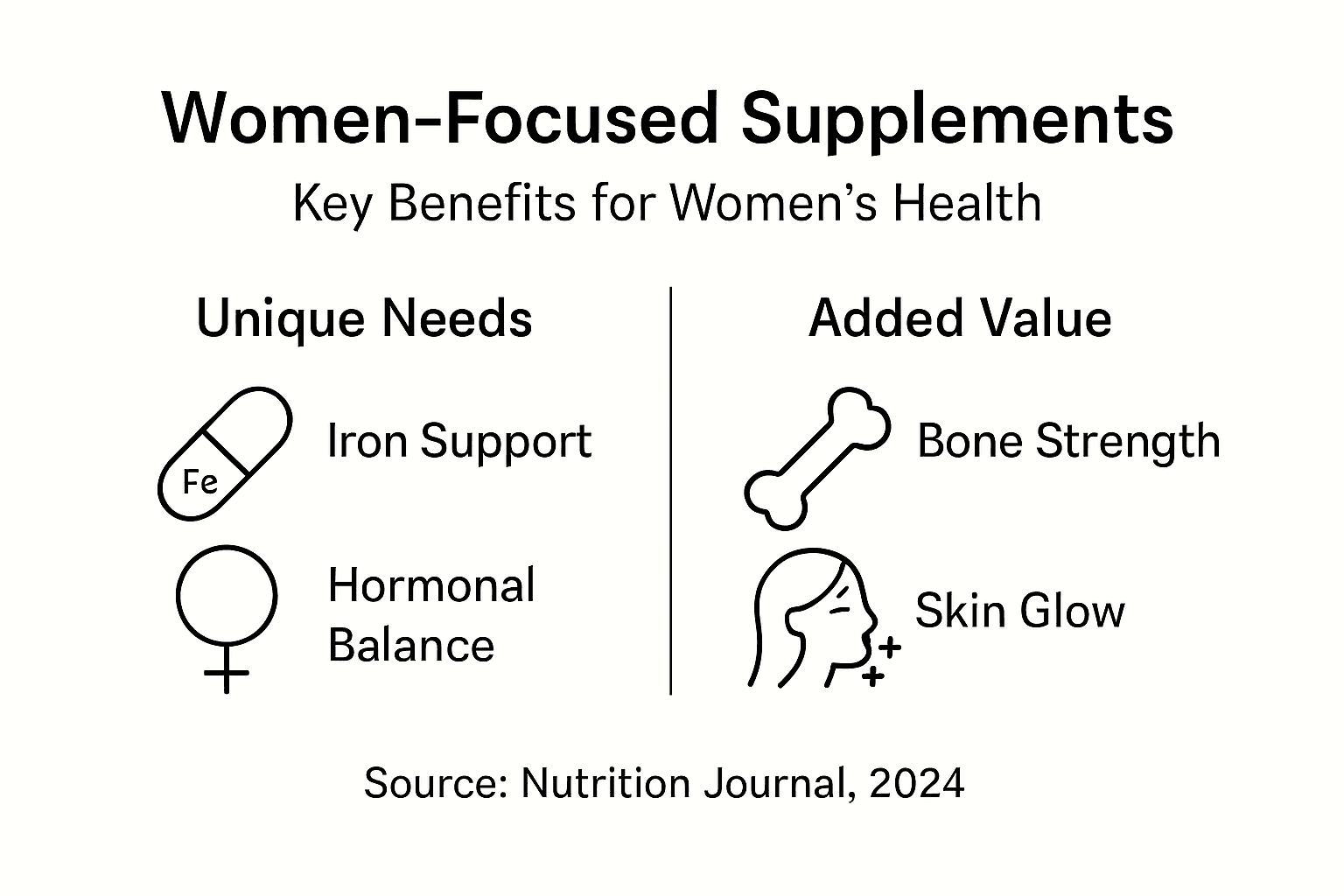 Women-Focused Supplements

Key Benefits for Women's Health

Unique Needs

Fe

Iron Support

Hormonal Balance

Added Value

Bone Strength

Skin Glow

Source: Nutrition Journal, 2024