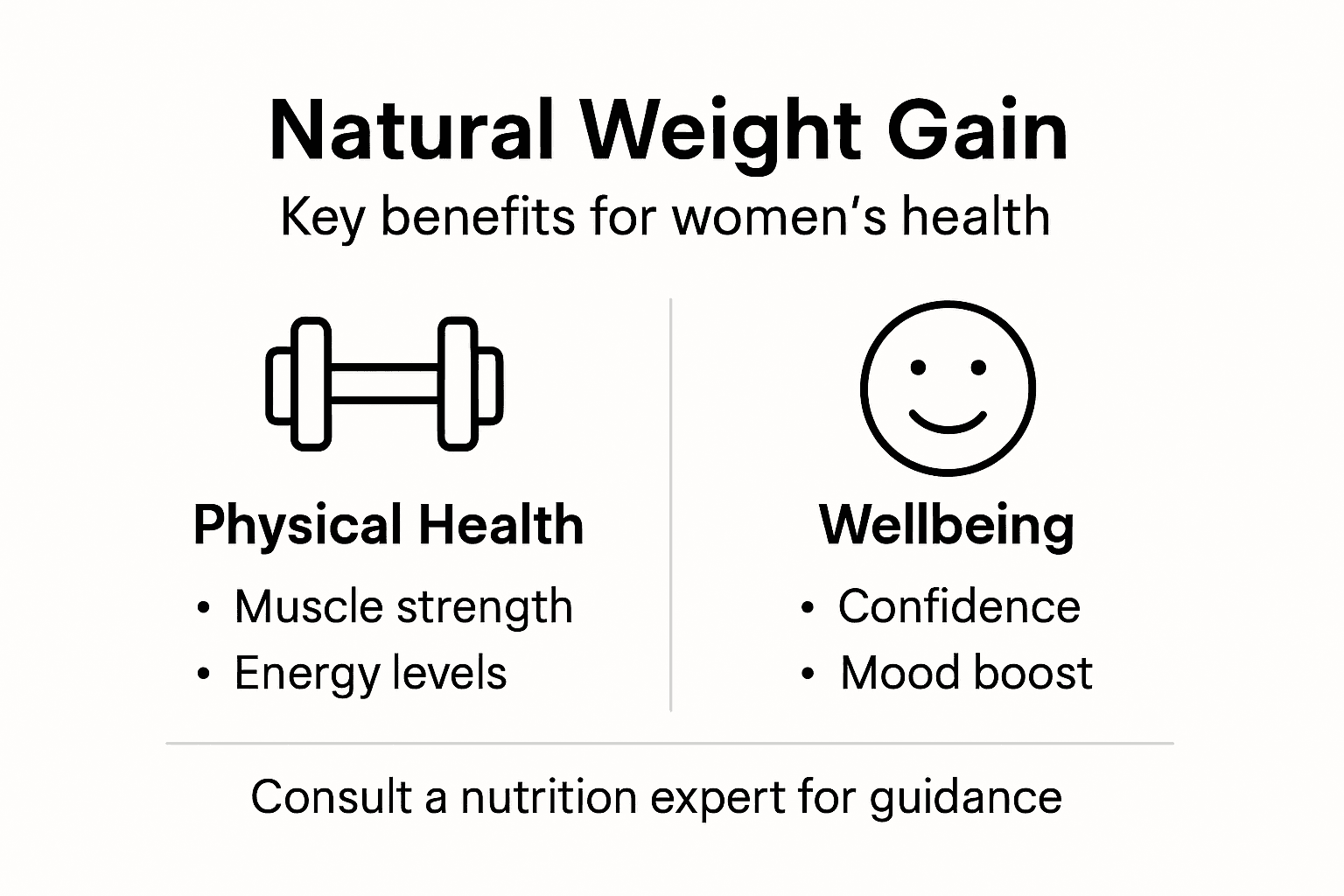 Natural Weight Gain
Key benefits for women's health

Physical Health
• Muscle strength
• Energy levels

Wellbeing
• Confidence
• Mood boost

Consult a nutrition expert for guidance