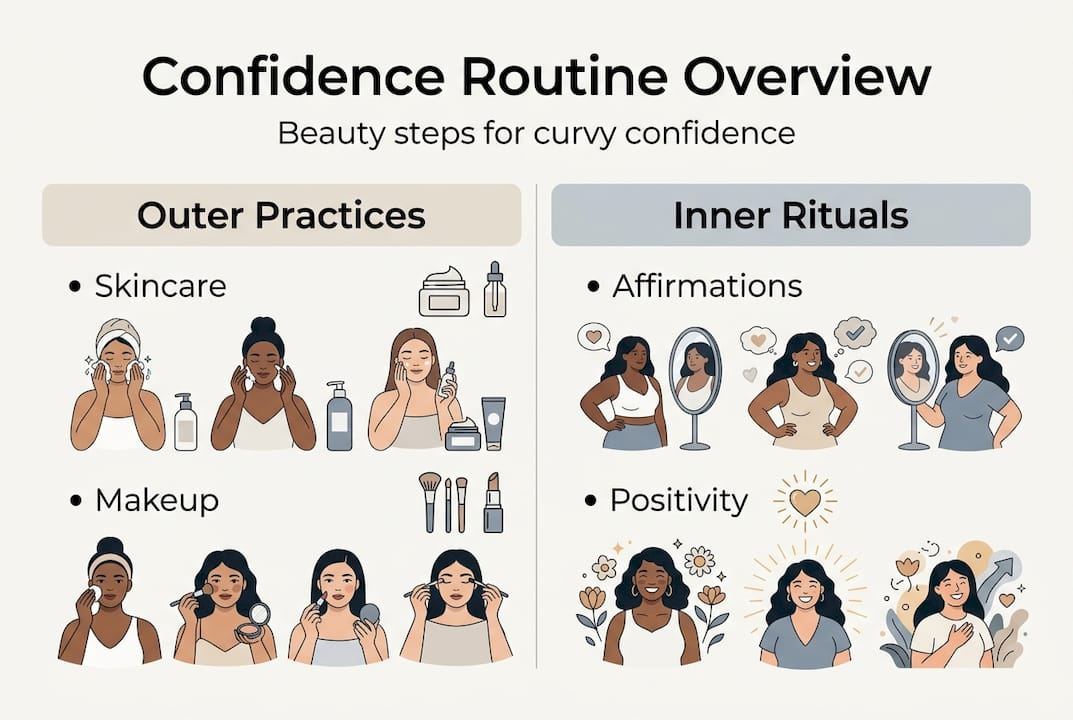 Confidence Routine Overview

Beauty steps for curvy confidence

Outer Practices

• Skincare

• Makeup

Inner Rituals

• Affirmations

• Positivity