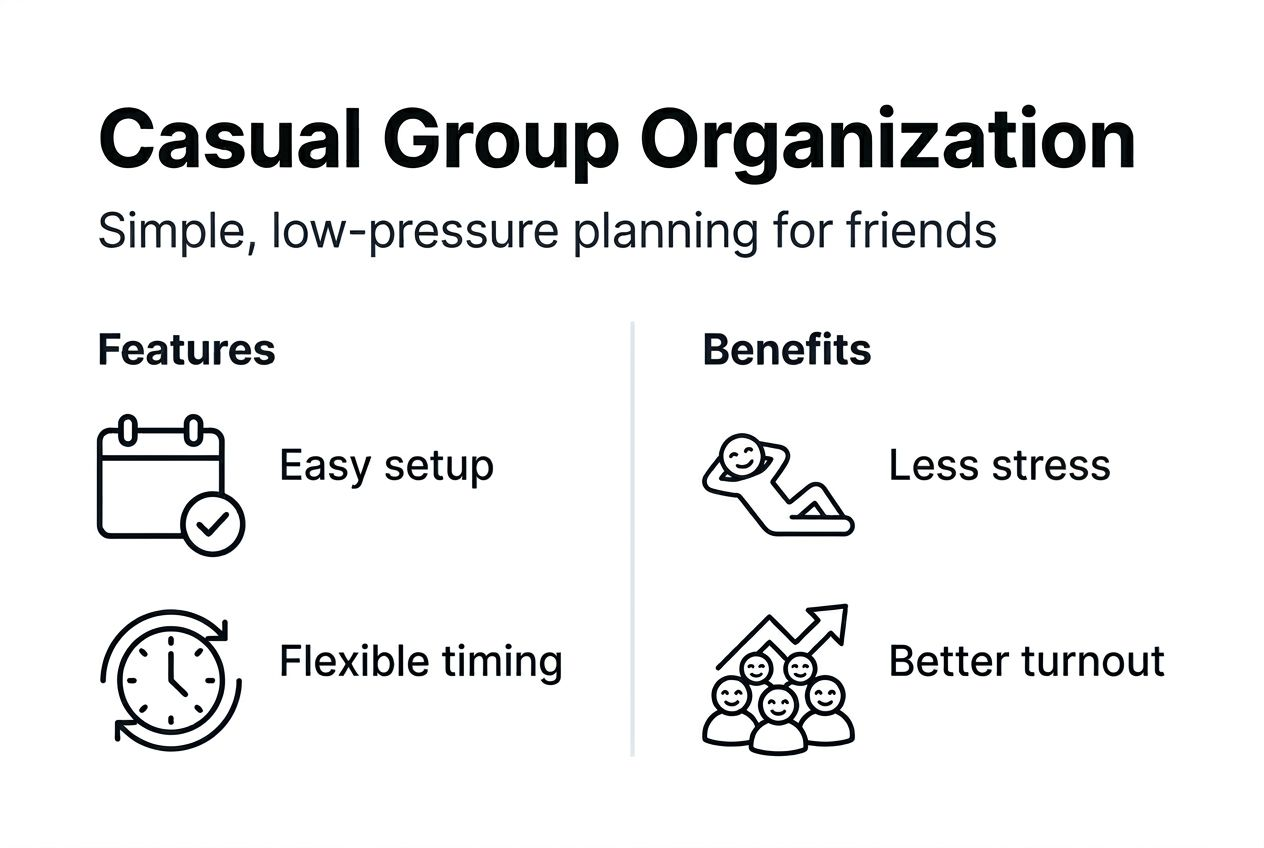 Casual Group Organization

Simple, low-pressure planning for friends

Features

Easy setup

Flexible timing

Benefits

Less stress

Better turnout