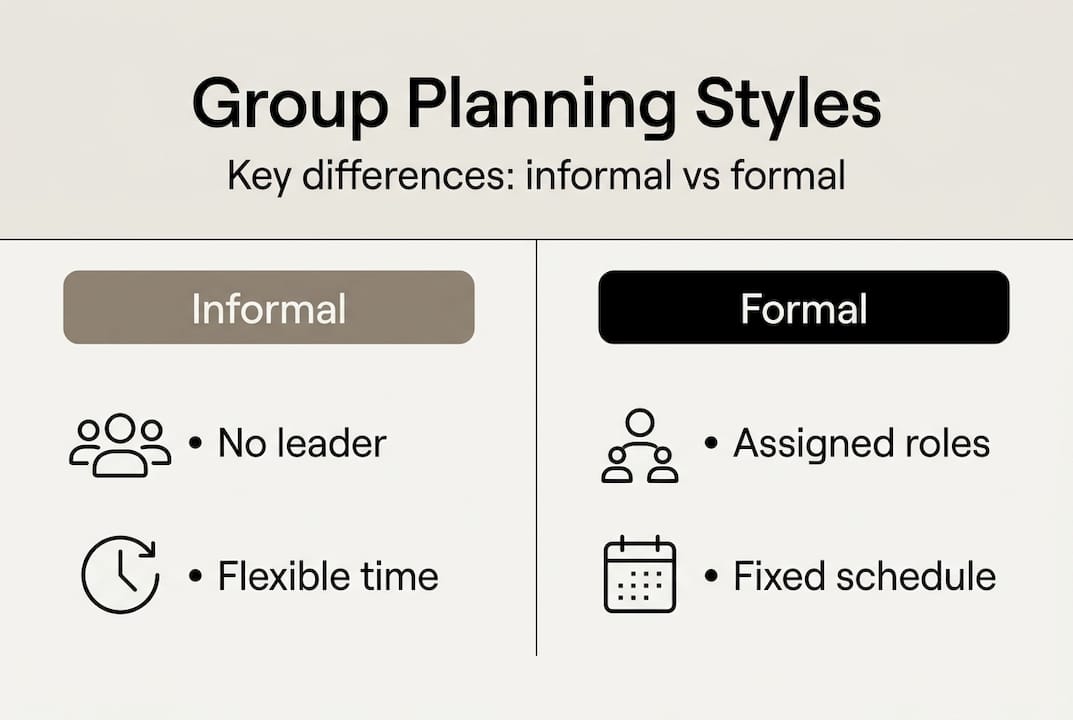 Group Planning Styles
Key differences: informal vs formal

Informal

• No leader

• Flexible time

Formal

• Assigned roles

• Fixed schedule