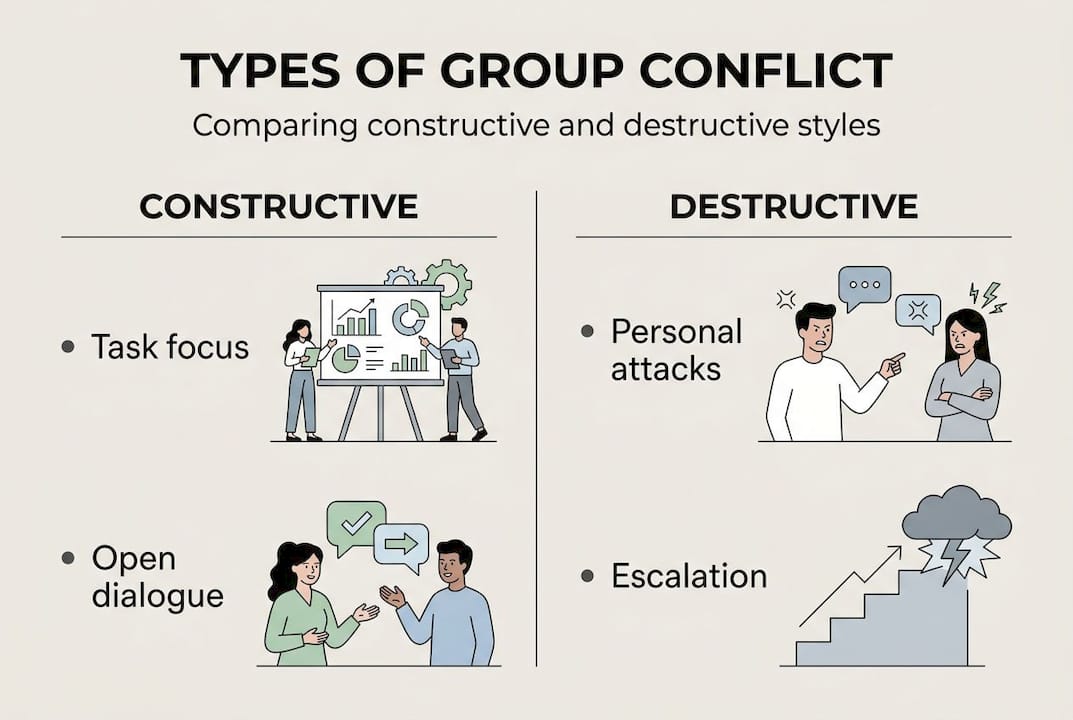 TYPES OF GROUP CONFLICT

Comparing constructive and destructive styles

CONSTRUCTIVE

• Task focus

• Open dialogue

DESTRUCTIVE

• Personal attacks

• Escalation