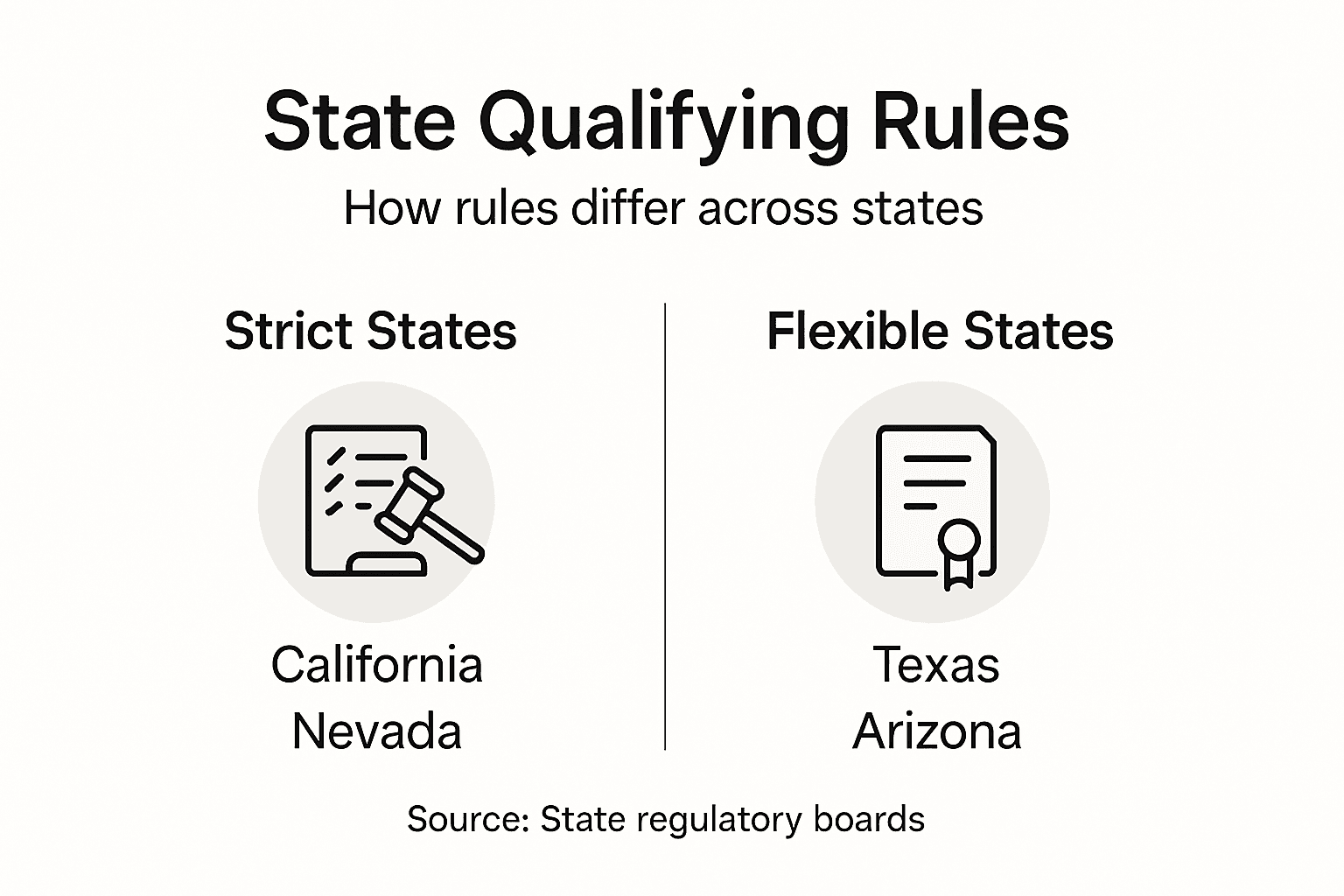 State Qualifying Rules

How rules differ across states

Strict States

California
Nevada

Flexible States

Texas
Arizona

Source: State regulatory boards