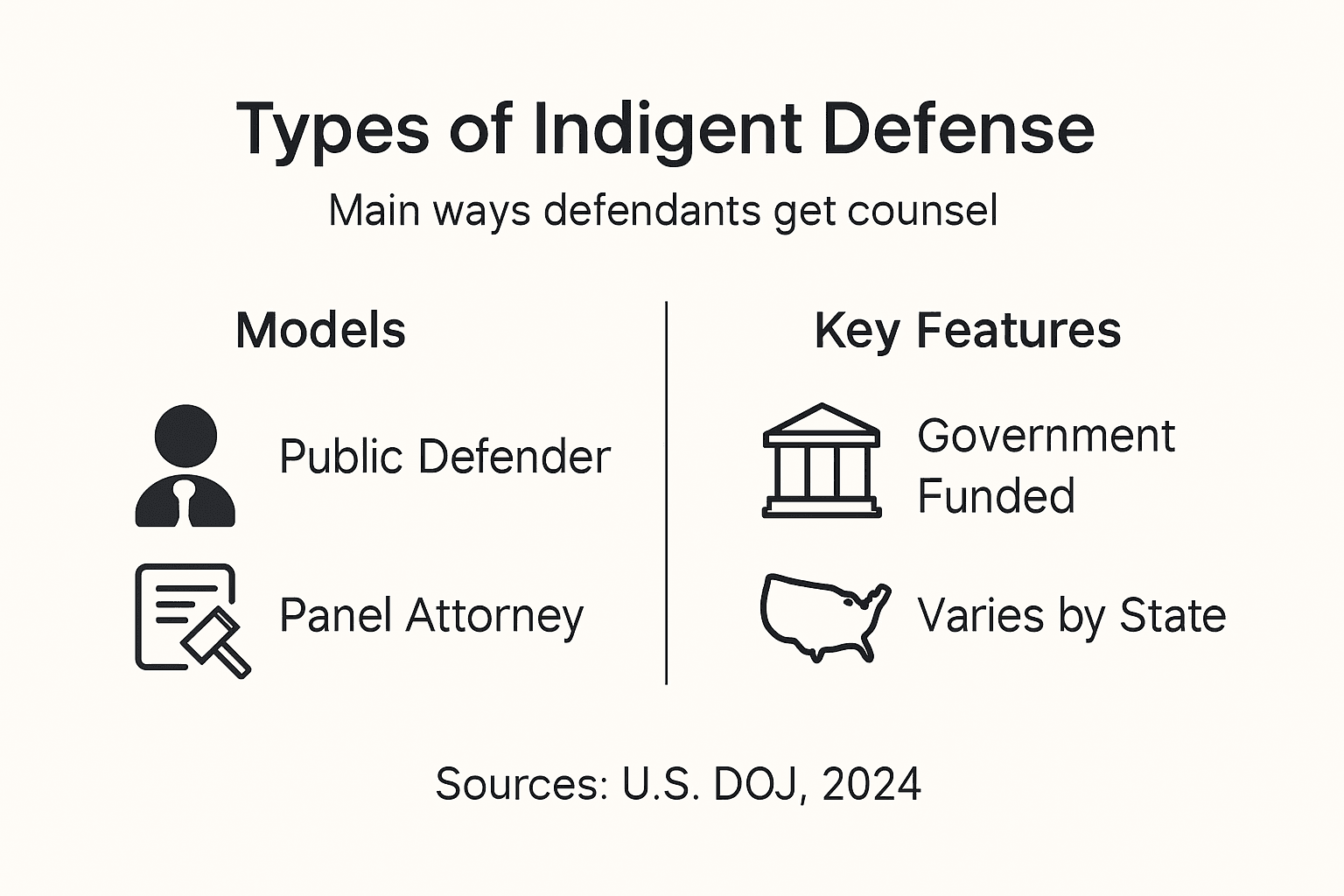 Types of Indigent Defense

Main ways defendants get counsel

Models

Public Defender

Panel Attorney

Key Features

Government Funded

Varies by State

Sources: U.S. DOJ, 2024