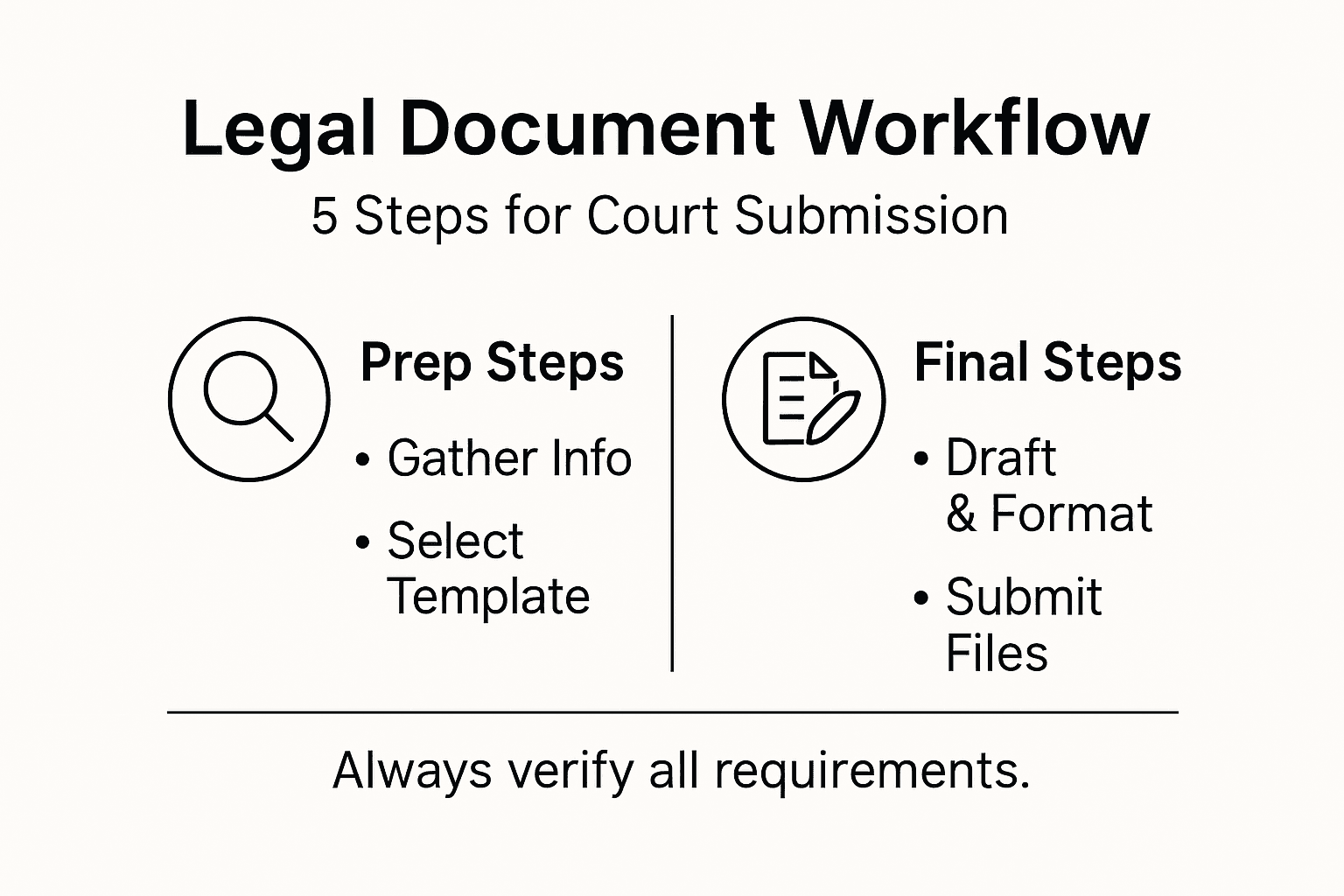 Legal Document Workflow

5 Steps for Court Submission

Prep Steps

• Gather Info
• Select Template

Final Steps

• Draft & Format
• Submit Files

Always verify all requirements.