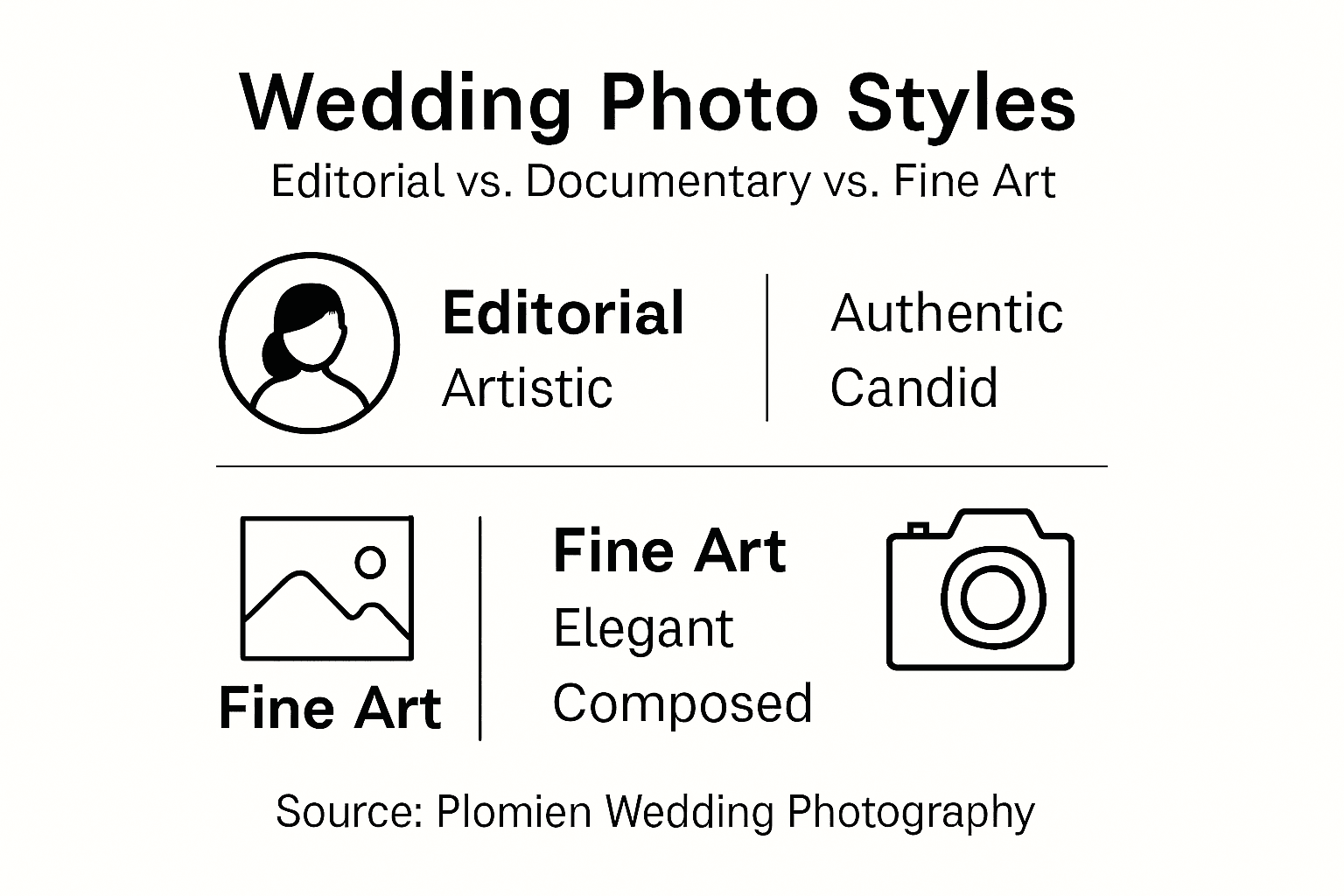 Wedding Photo Styles

Editorial vs. Documentary vs. Fine Art

Editorial
Artistic

Authentic
Candid

Fine Art

Fine Art
Elegant
Composed

Source: Plomien Wedding Photography