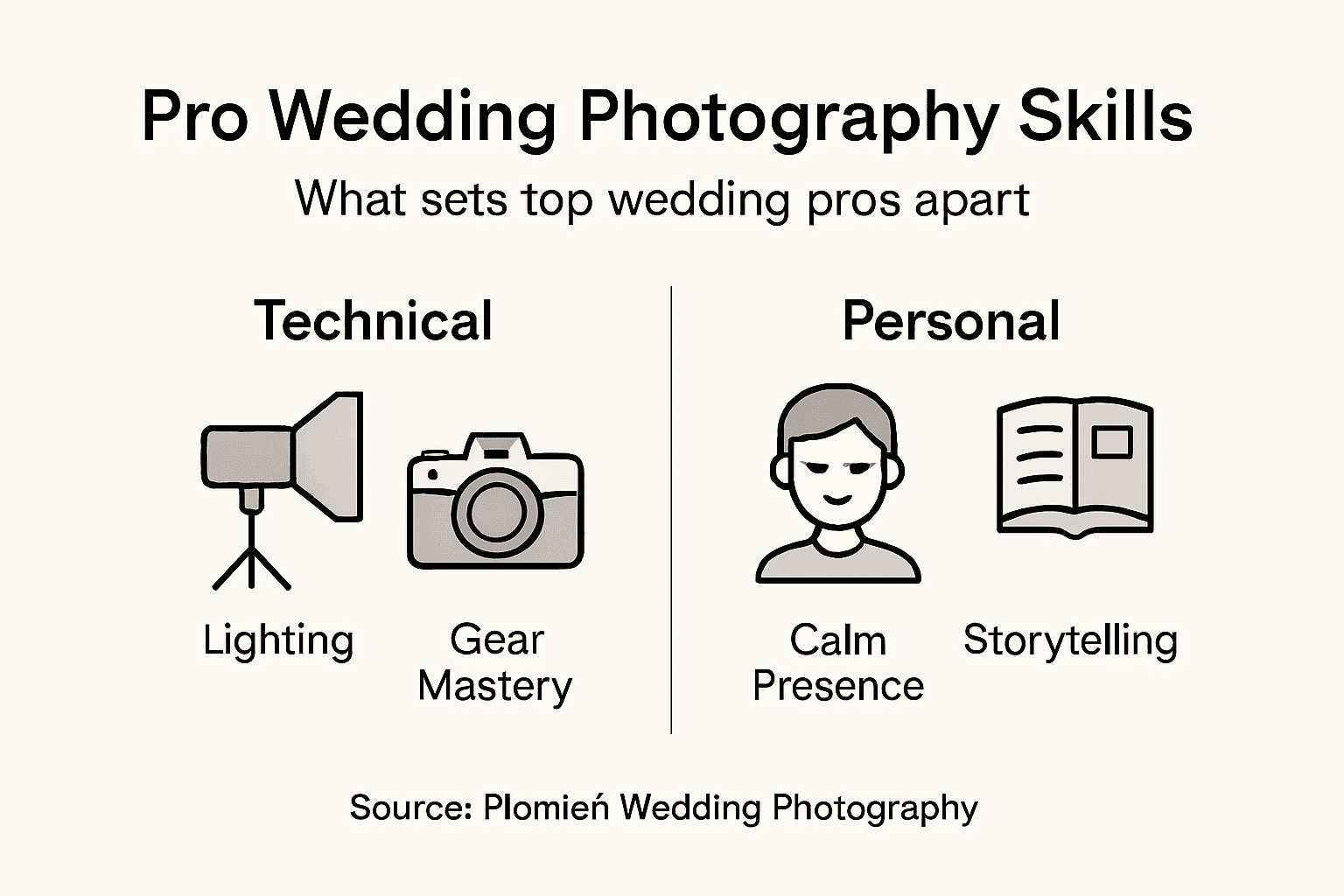 Pro Wedding Photography Skills

What sets top wedding pros apart

Technical

Lighting

Gear Mastery

Personal

Calm Presence

Storytelling

Source: Plomień Wedding Photography