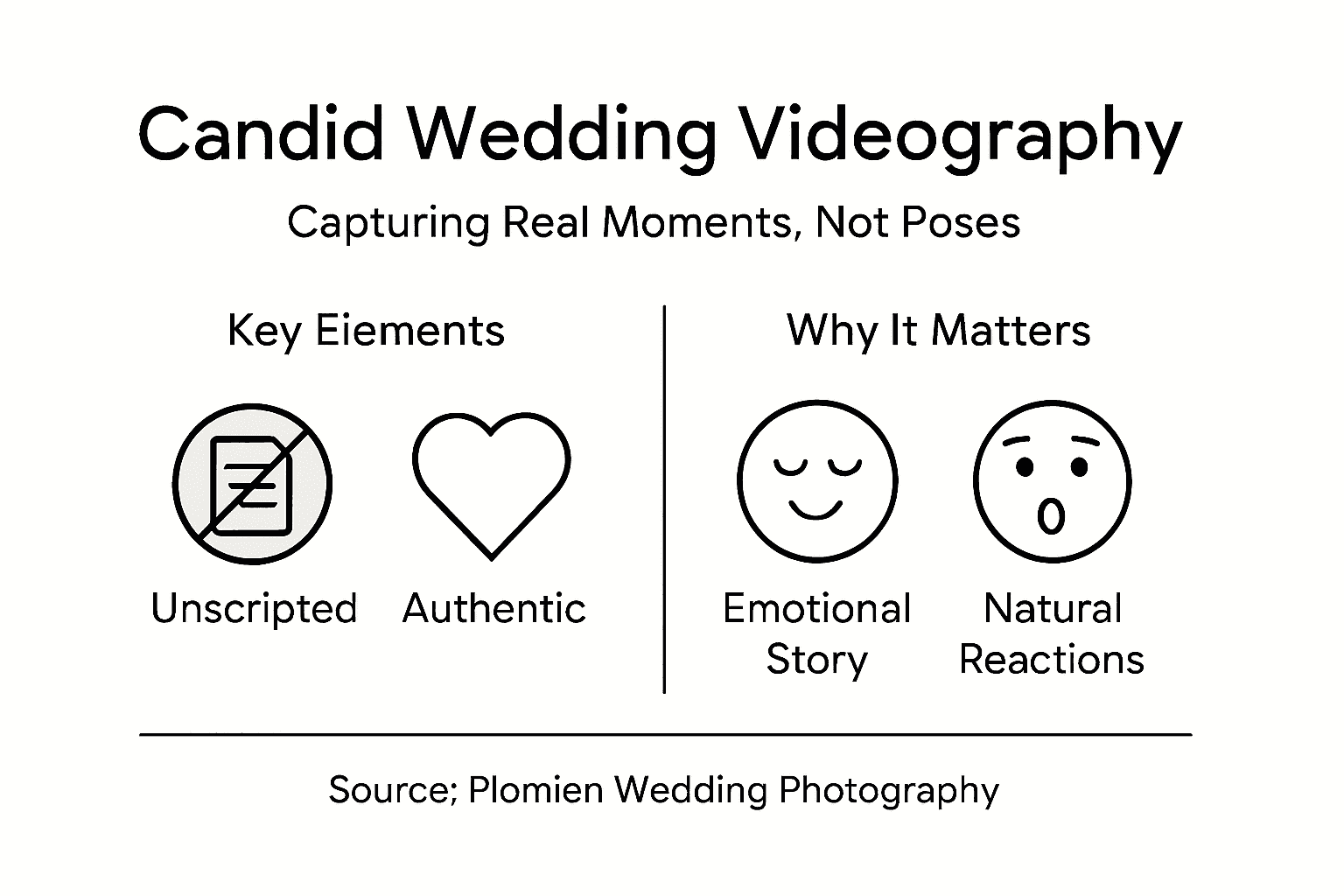 Candid Wedding Videography

Capturing Real Moments, Not Poses

Key Eiements

Unscripted

Authentic

Why It Matters

Emotional Story

Natural Reactions

Source; Plomien Wedding Photography