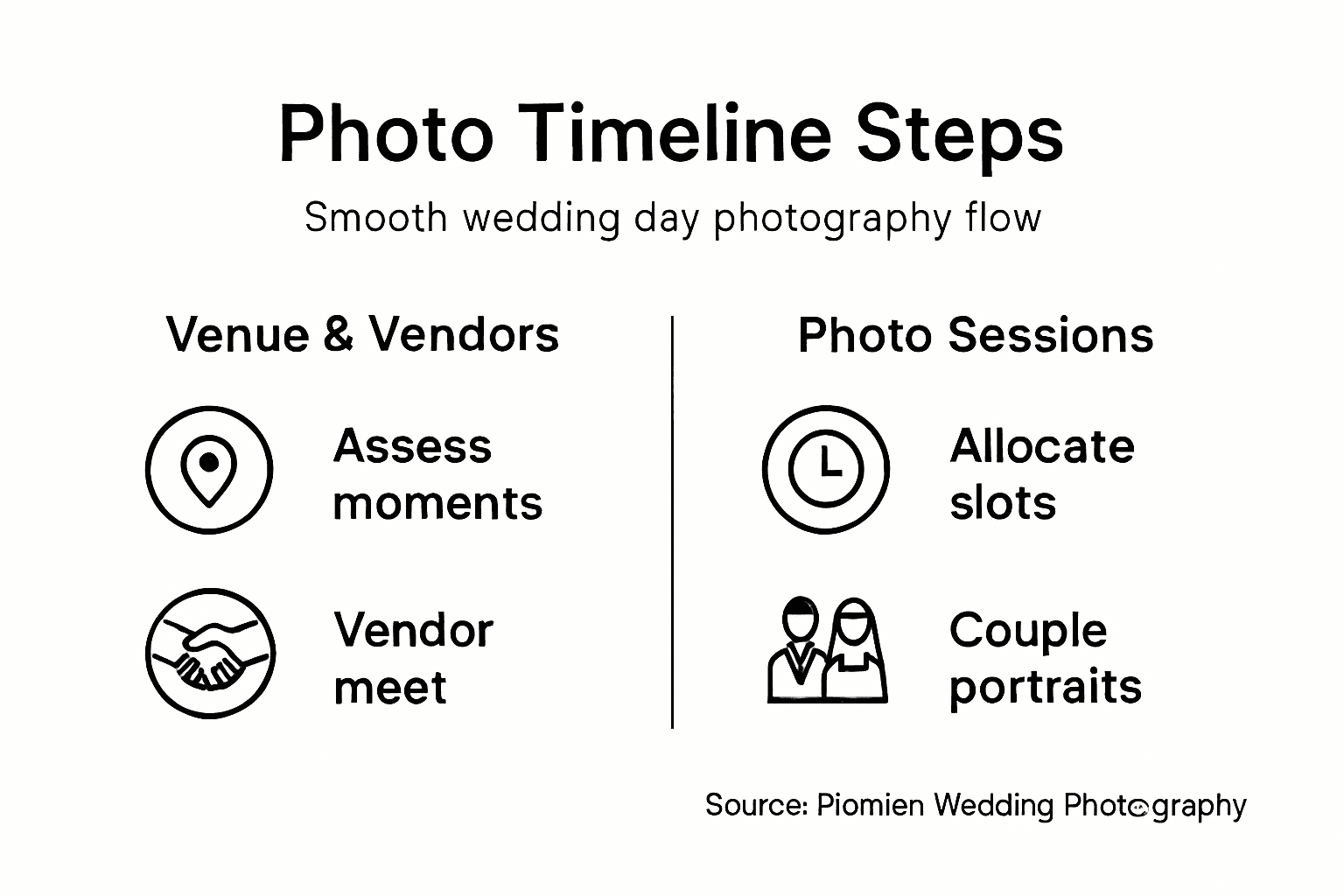 Photo Timeline Steps

Smooth wedding day photography flow

Venue & Vendors

Assess moments

Vendor meet

Photo Sessions

Allocate slots

Couple portraits

Source: Piomien Wedding Photography