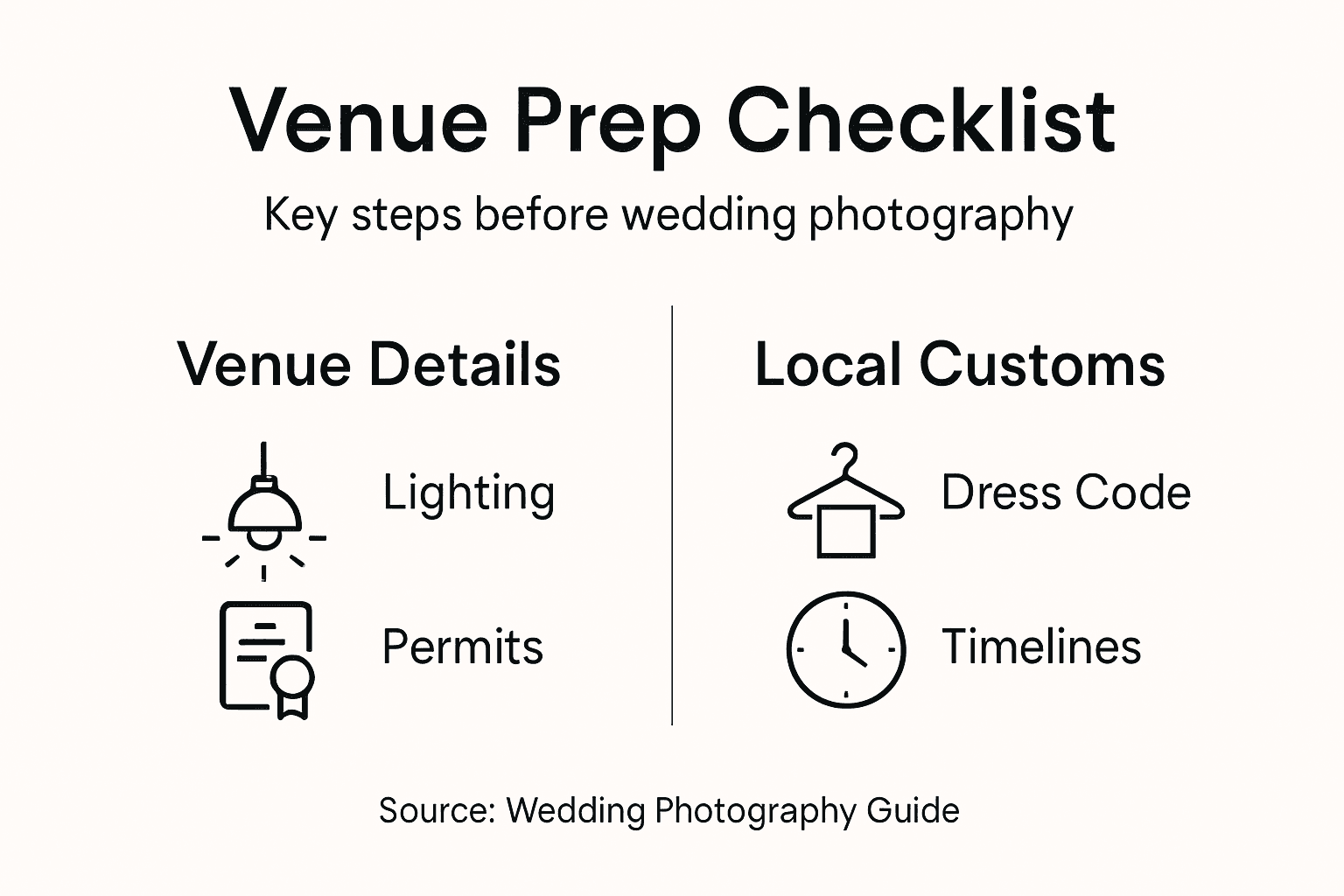 Venue Prep Checklist

Key steps before wedding photography

Venue Details

Lighting

Permits

Local Customs

Dress Code

Timelines

Source: Wedding Photography Guide