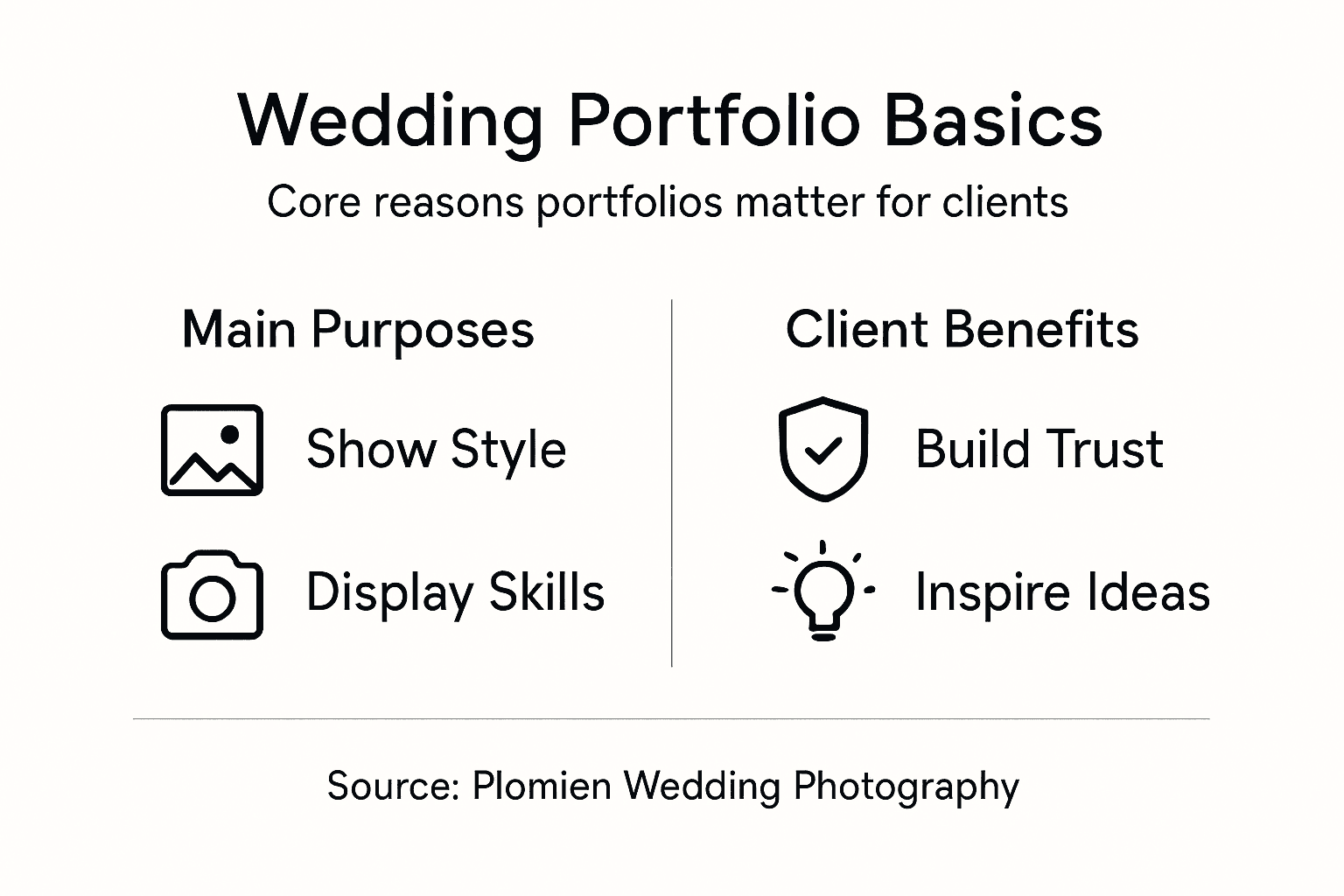 Wedding Portfolio Basics

Core reasons portfolios matter for clients

Main Purposes

Show Style

Display Skills

Client Benefits

Build Trust

Inspire Ideas

Source: Plomien Wedding Photography