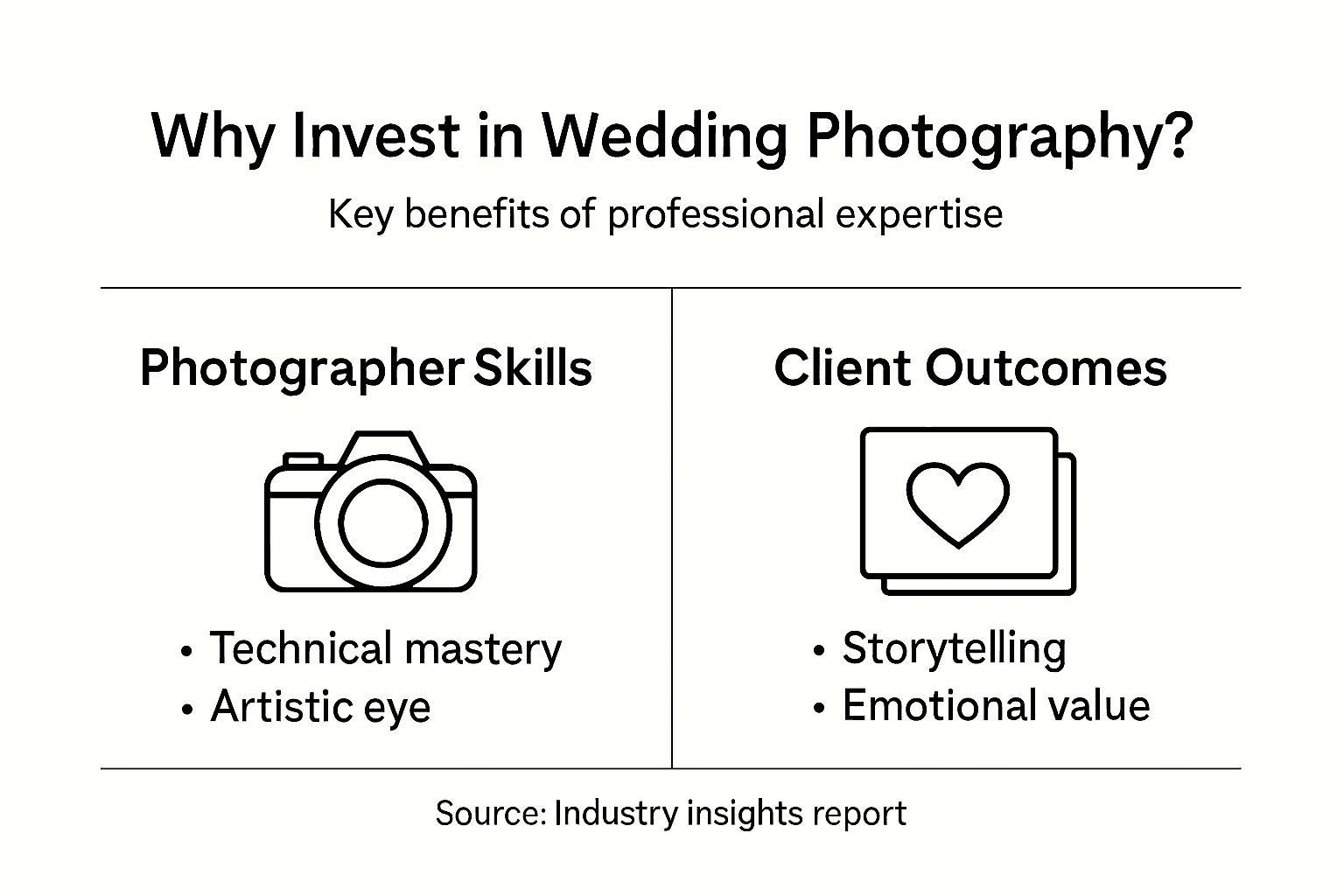 Why Invest in Wedding Photography?

Key benefits of professional expertise

Photographer Skills

• Technical mastery
• Artistic eye

Client Outcomes

• Storytelling
• Emotional value

Source: Industry insights report