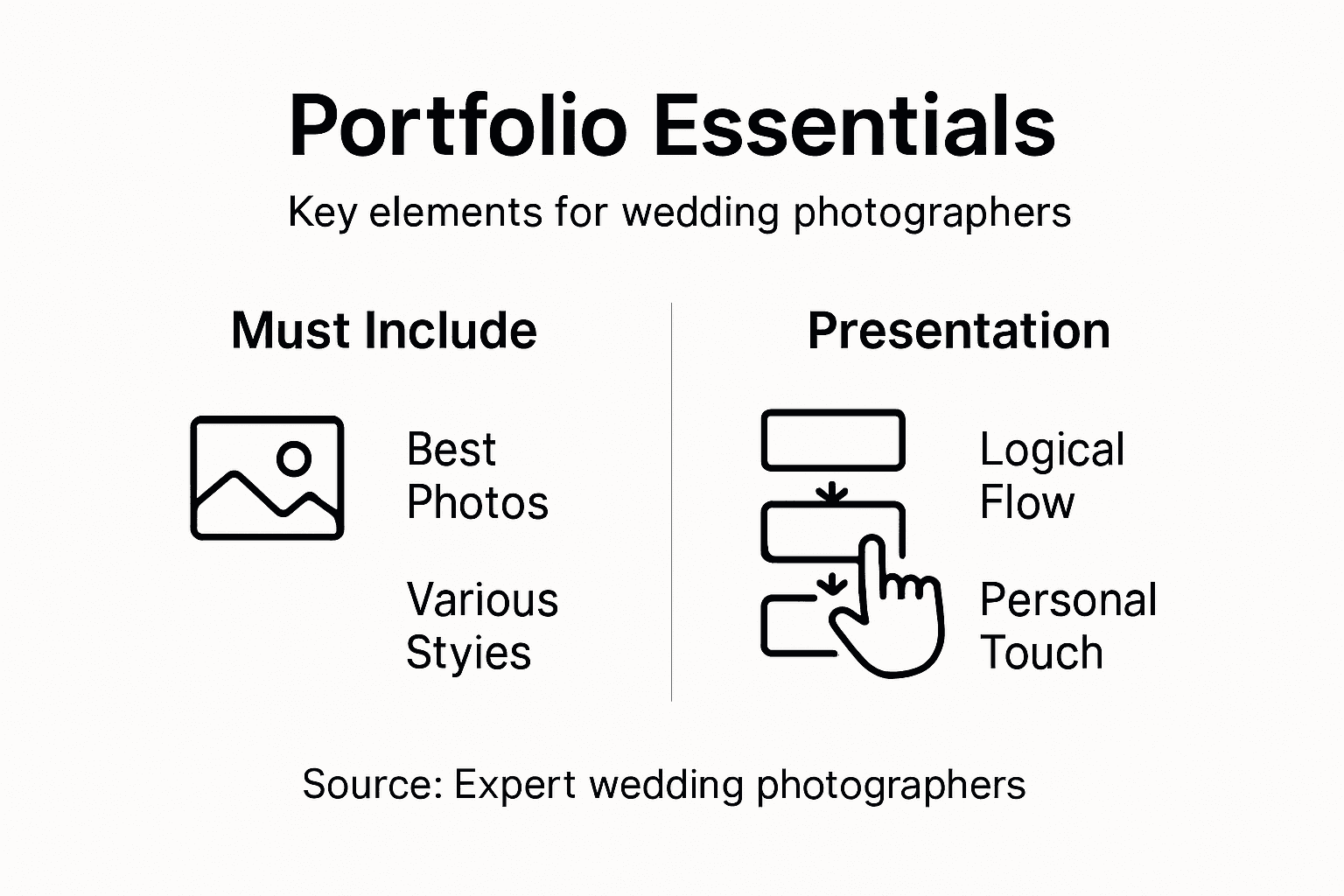 Portfolio Essentials

Key elements for wedding photographers

Must Include

Best Photos

Various Styies

Presentation

Logical Flow

Personal Touch

Source: Expert wedding photographers