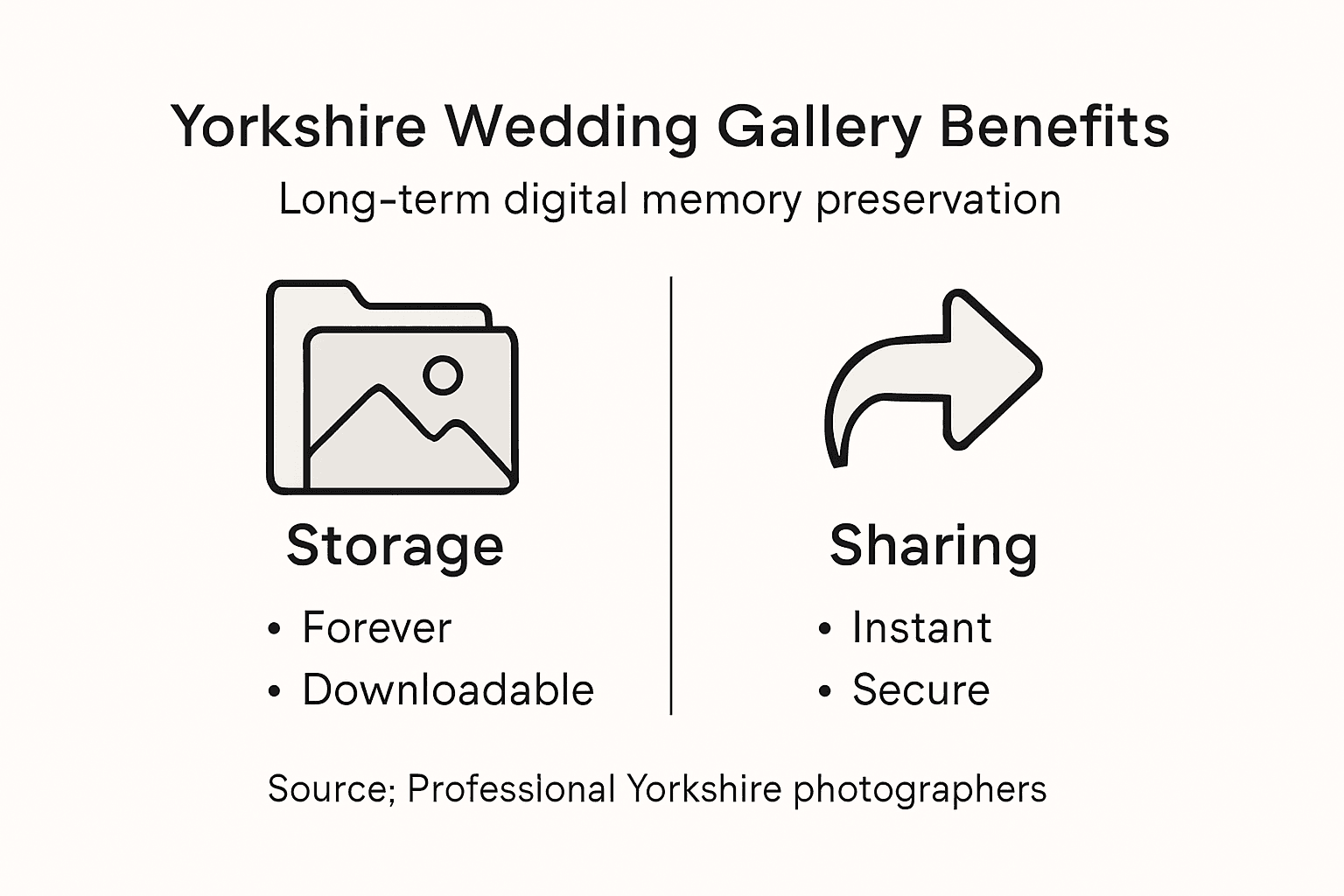 Yorkshire Wedding Gallery Benefits

Long-term digital memory preservation

Storage

• Forever
• Downloadable

Sharing

• Instant
• Secure

Source; Professional Yorkshire photographers