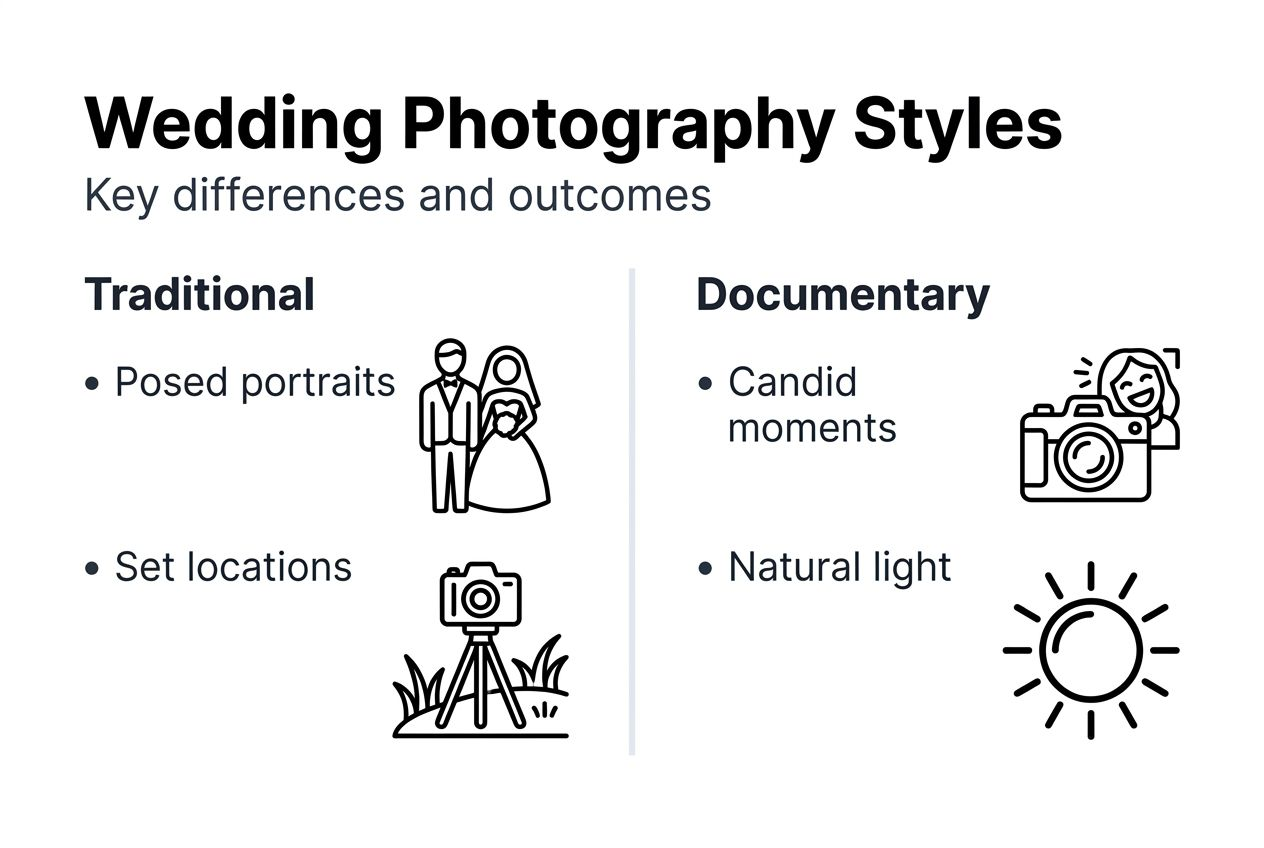 Wedding Photography Styles
Key differences and outcomes

Traditional

• Posed portraits

• Set locations

Documentary

• Candid moments

• Natural light