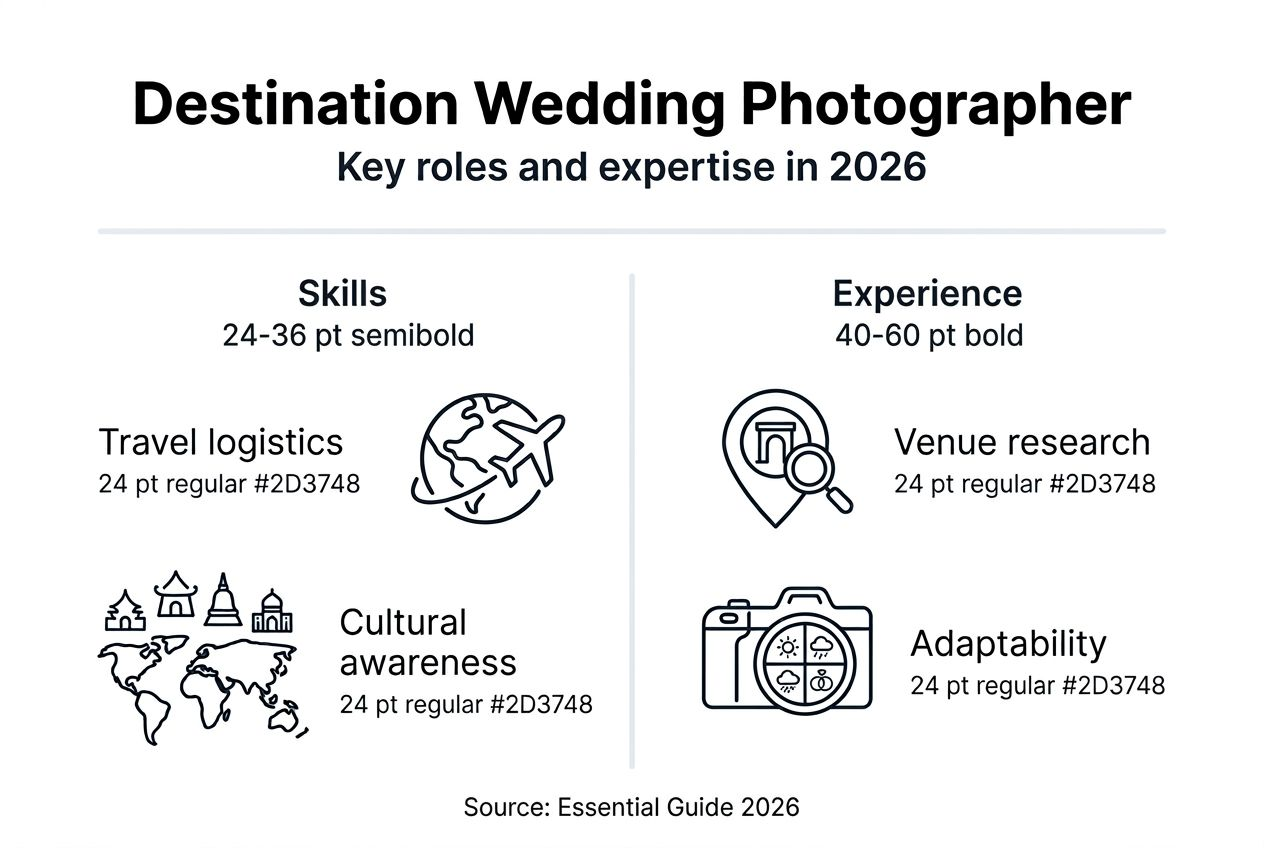 Destination Wedding Photographer
Key roles and expertise in 2026

Skills
24-36 pt semibold

Travel logistics
24 pt regular #2D3748

Cultural awareness
24 pt regular #2D3748

Experience
40-60 pt bold

Venue research
24 pt regular #2D3748

Adaptability
24 pt regular #2D3748

Source: Essential Guide 2026