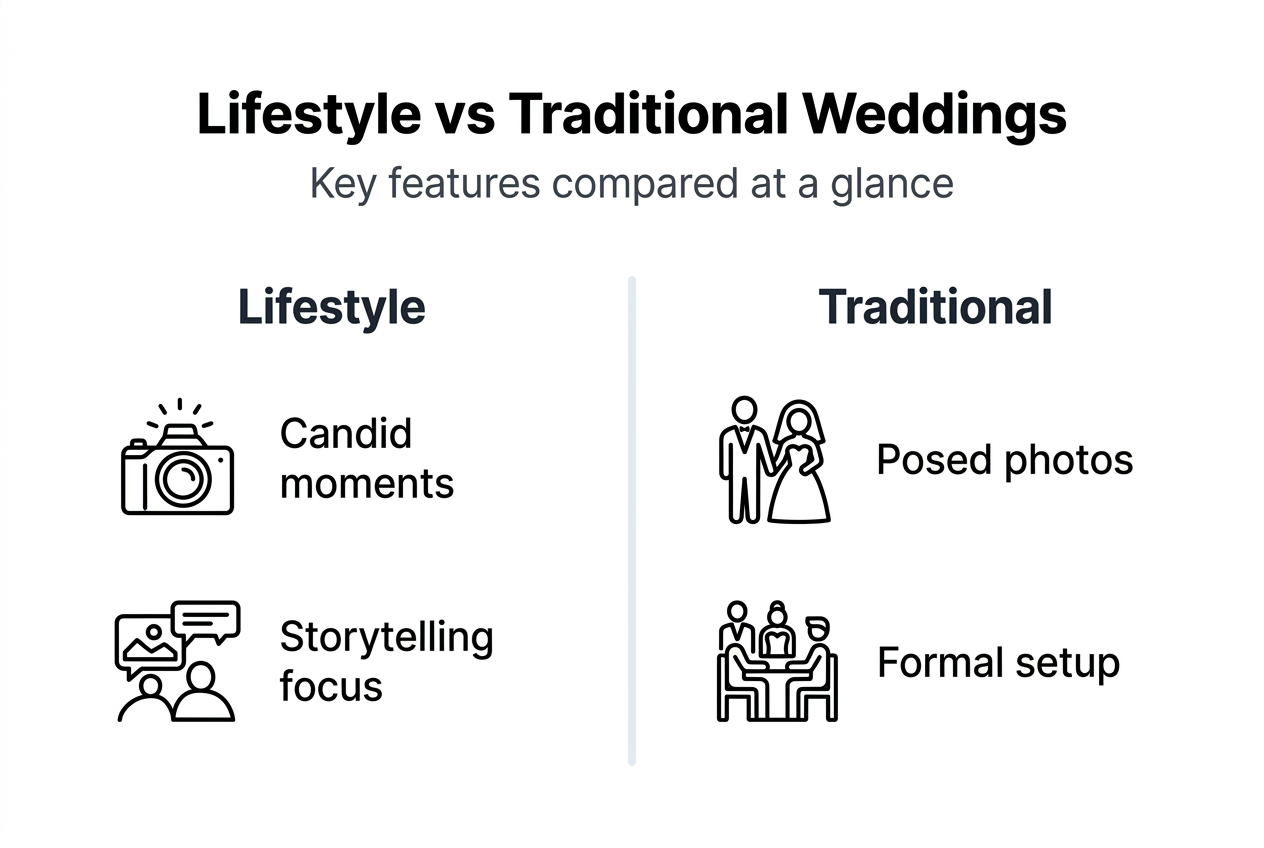 Lifestyle vs Traditional Weddings

Key features compared at a glance

Lifestyle

Candid moments

Storytelling focus

Traditional

Posed photos

Formal setup