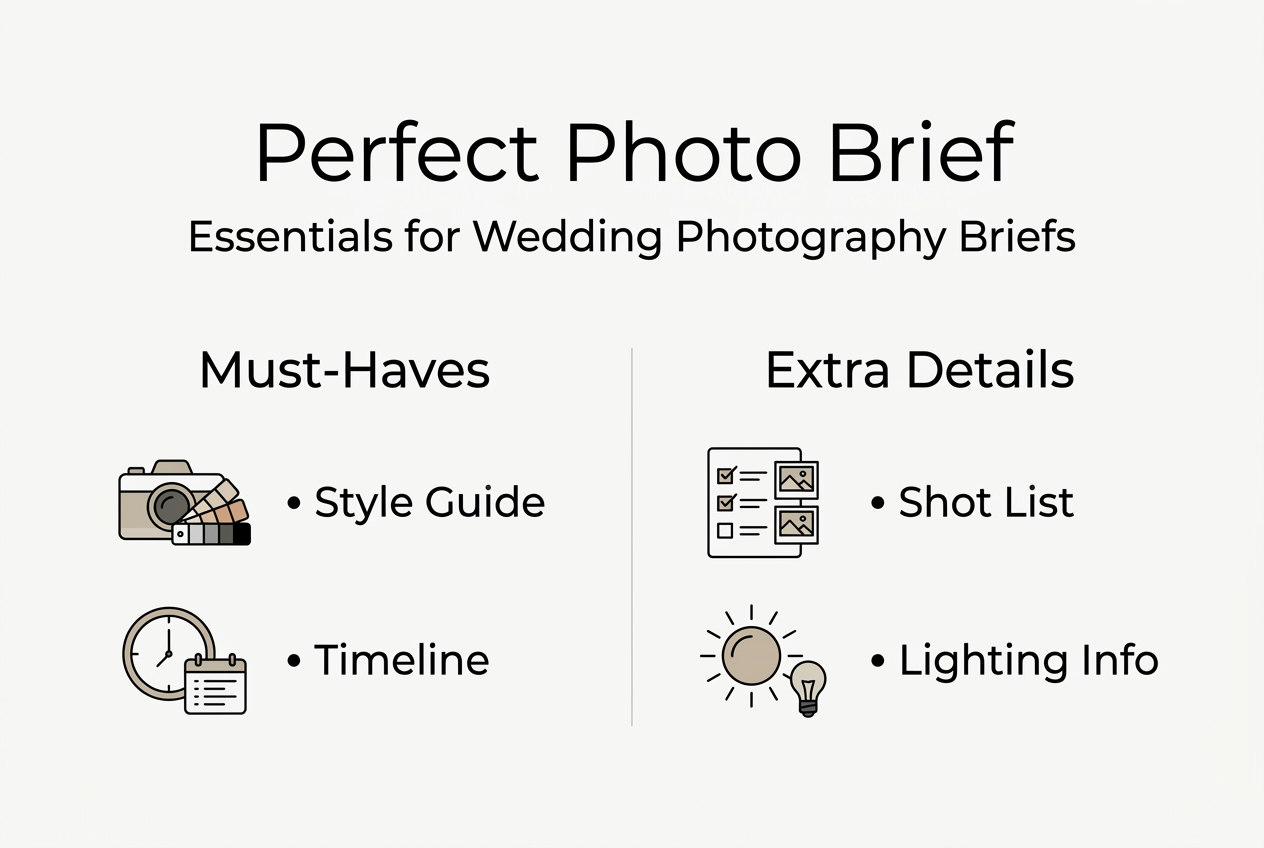 Perfect Photo Brief

Essentials for Wedding Photography Briefs

Must-Haves

• Style Guide

• Timeline

Extra Details

• Shot List

• Lighting Info