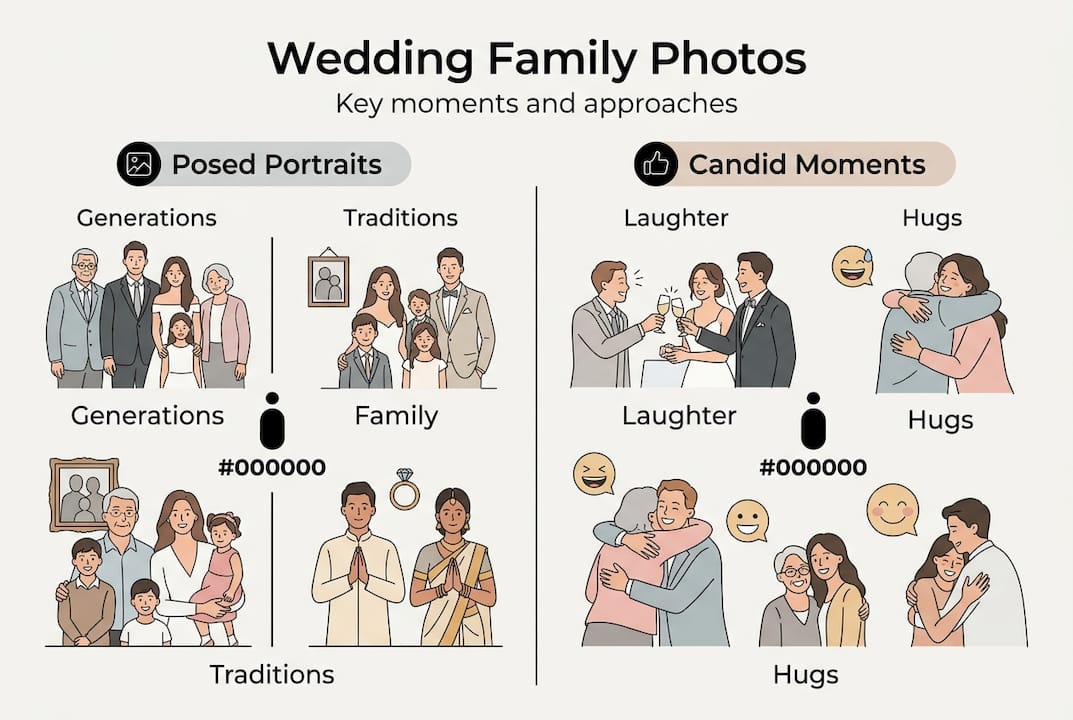 Wedding Family Photos
Key moments and approaches

Posed Portraits

Generations

Traditions

Generations

Family

#000000

Traditions

Candid Moments

Laughter

Hugs

Laughter

Hugs

#000000

Hugs