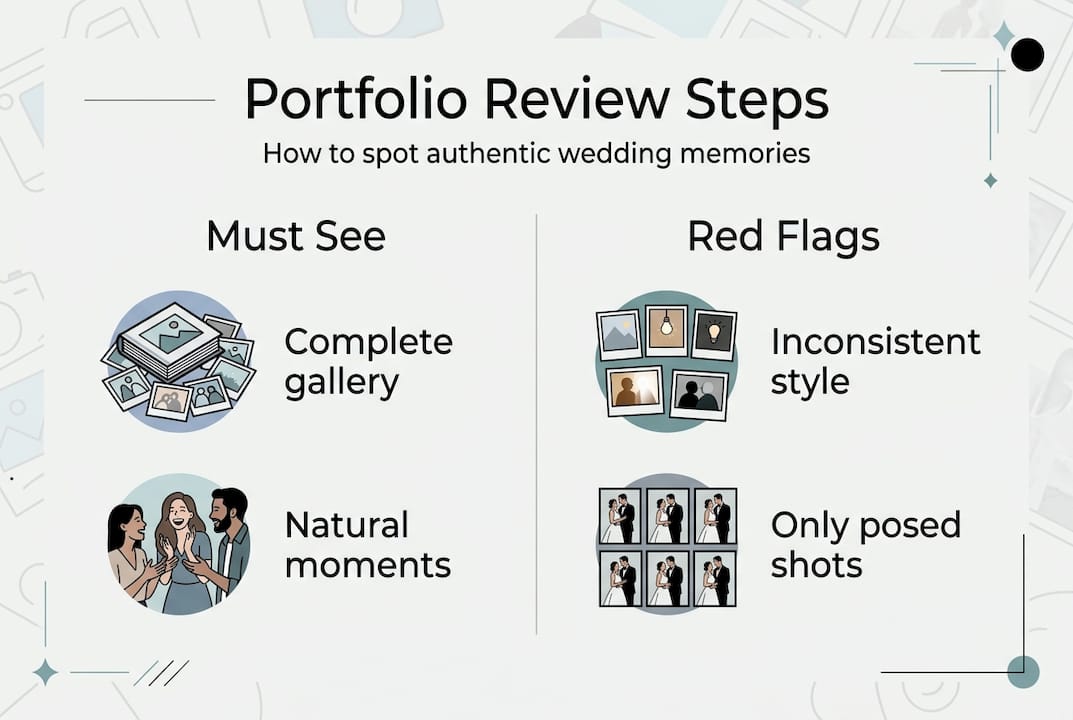 Portfolio Review Steps

How to spot authentic wedding memories

Must See

Complete gallery

Natural moments

Red Flags

Inconsistent style

Only posed shots