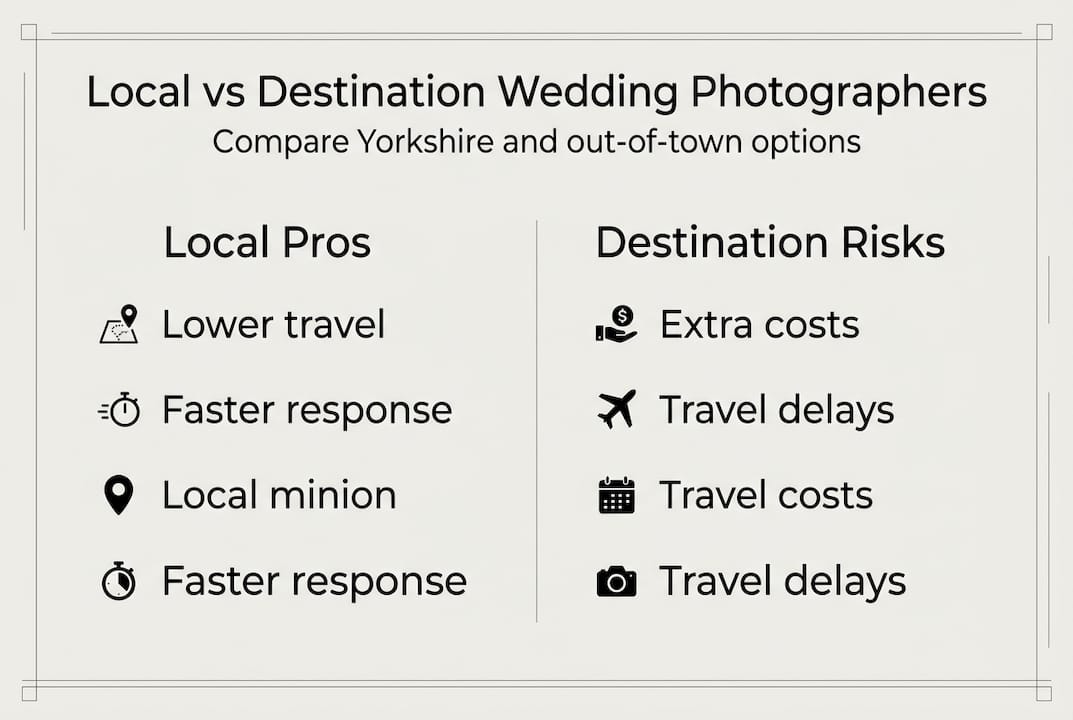 Local vs Destination Wedding Photographers
Compare Yorkshire and out-of-town options

Local Pros

Lower travel

Faster response

Local minion

Faster response

Destination Risks

Extra costs

Travel delays

Travel costs

Travel delays