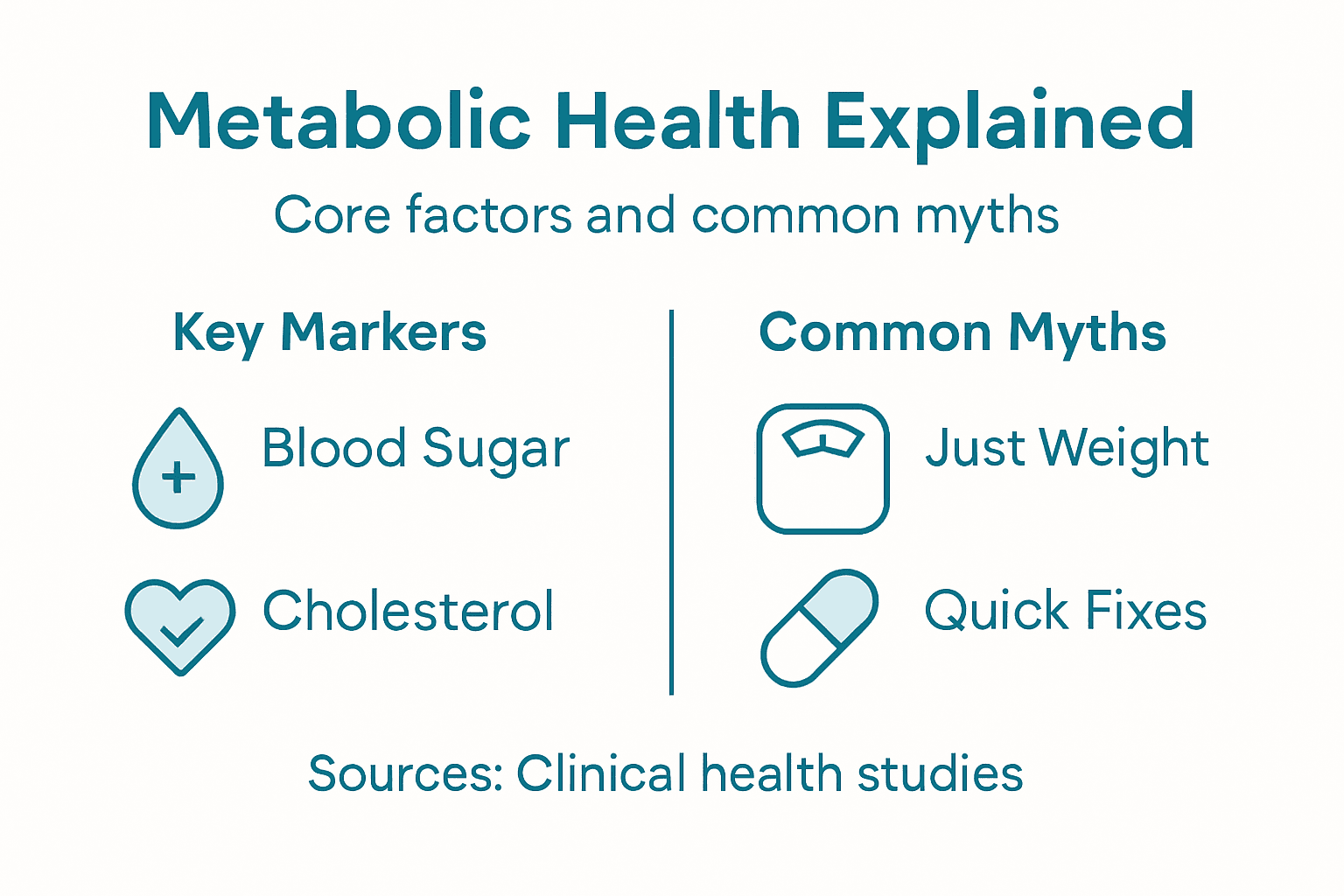 Metabolic Health Explained

Core factors and common myths

Key Markers

Blood Sugar

Cholesterol

Common Myths

Just Weight

Quick Fixes

Sources: Clinical health studies