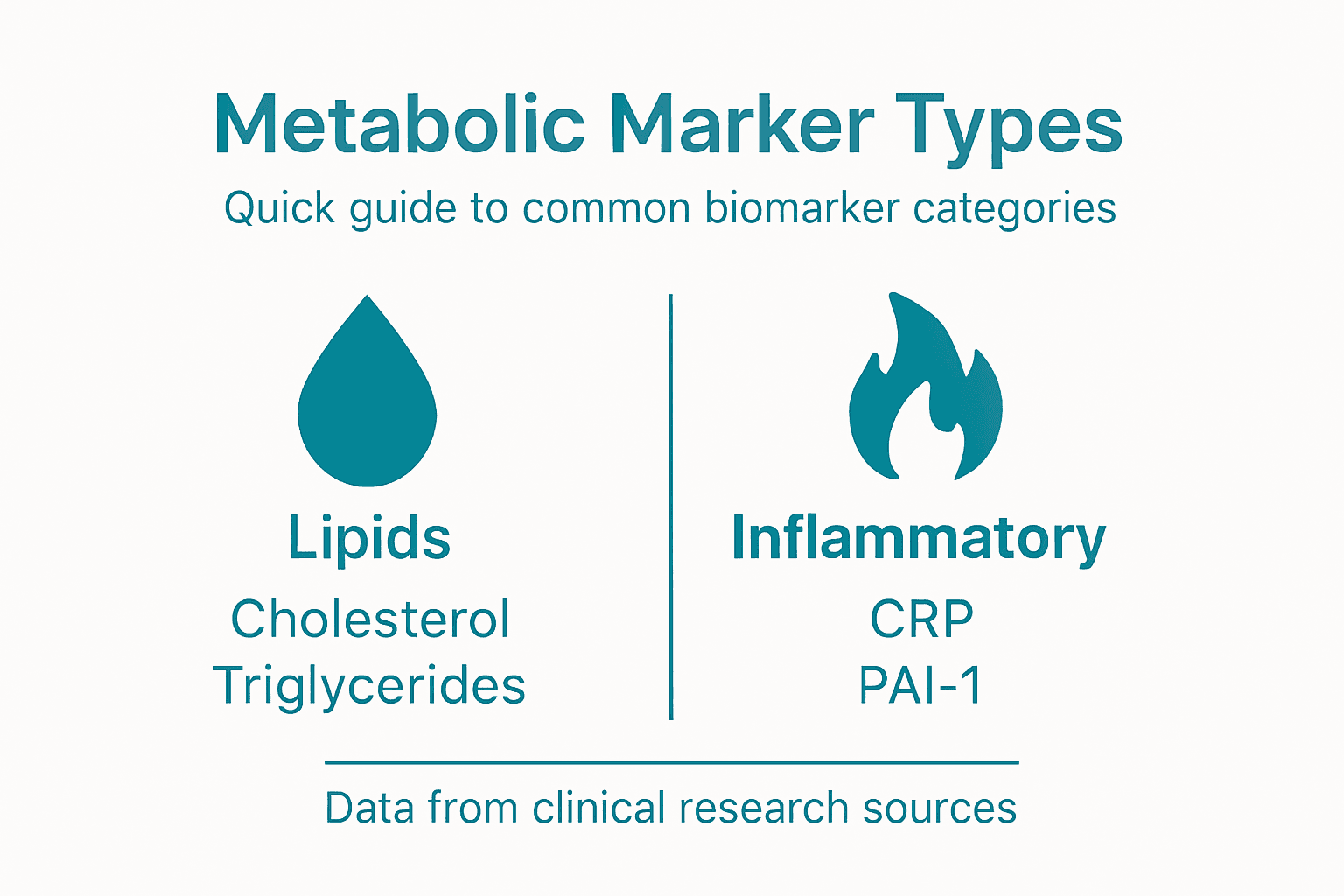 Metabolic Marker Types

Quick guide to common biomarker categories

Lipids

Cholesterol
Triglycerides

Inflammatory

CRP
PAI-1

Data from clinical research sources