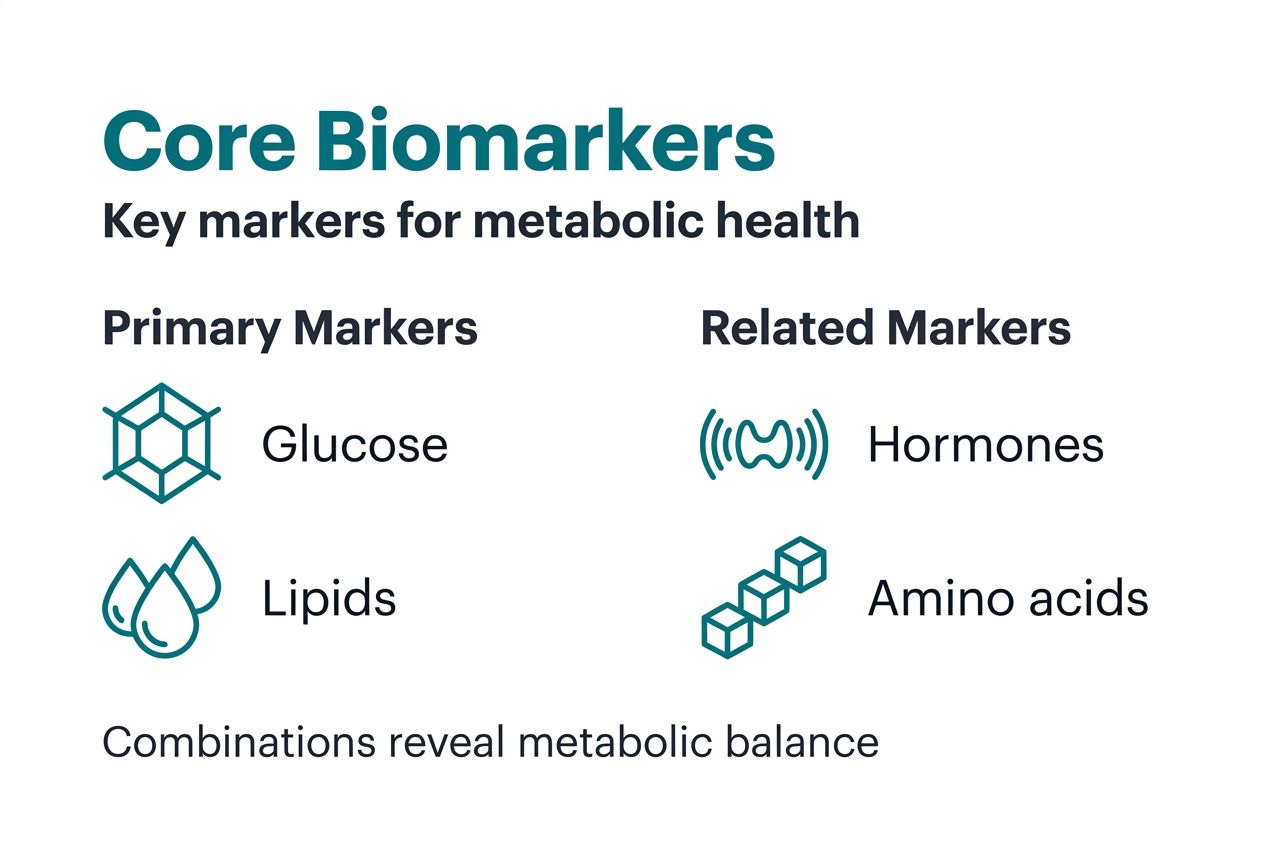 Core Biomarkers

Key markers for metabolic health

Primary Markers

Glucose

Lipids

Related Markers

Hormones

Amino acids

Combinations reveal metabolic balance