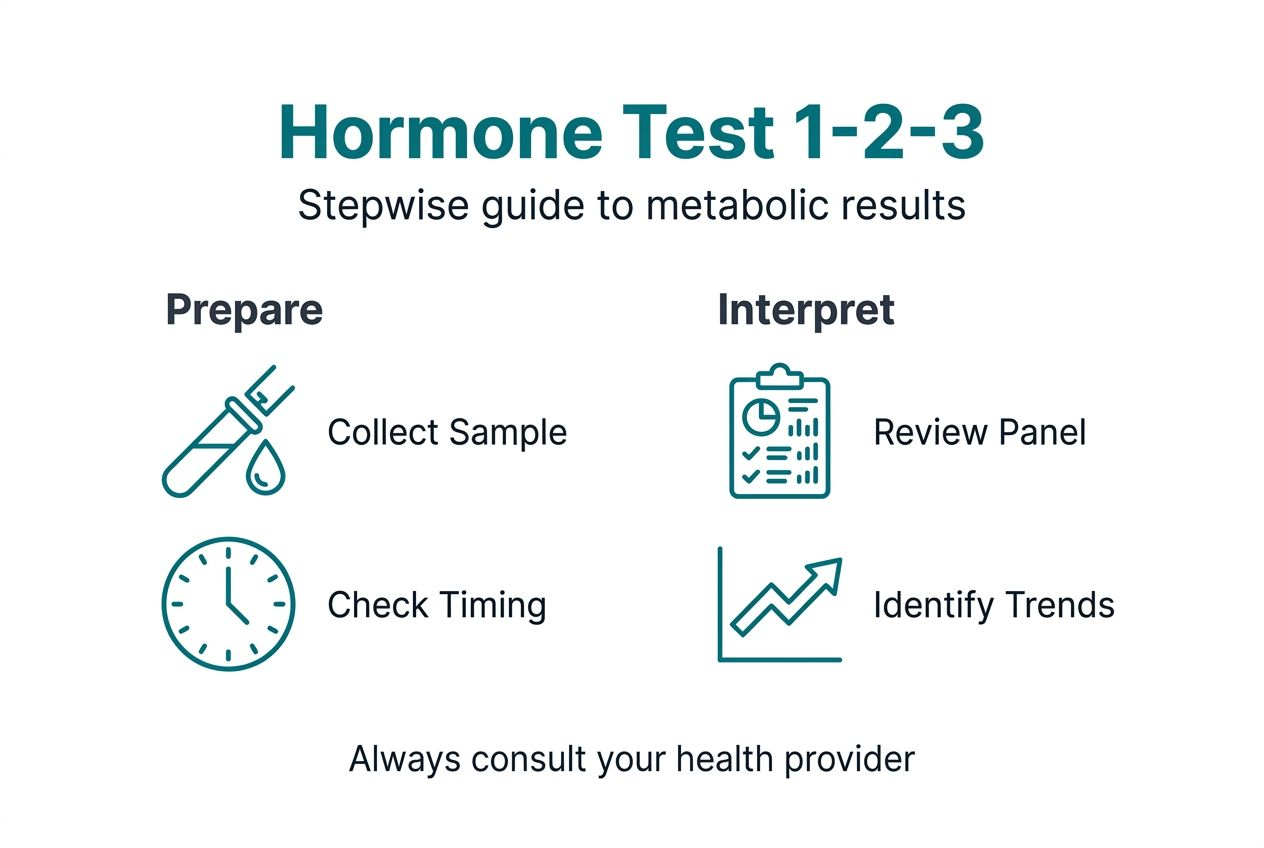 Hormone Test 1-2-3

Stepwise guide to metabolic results

Prepare

Collect Sample

Check Timing

Interpret

Review Panel

Identify Trends

Always consult your health provider