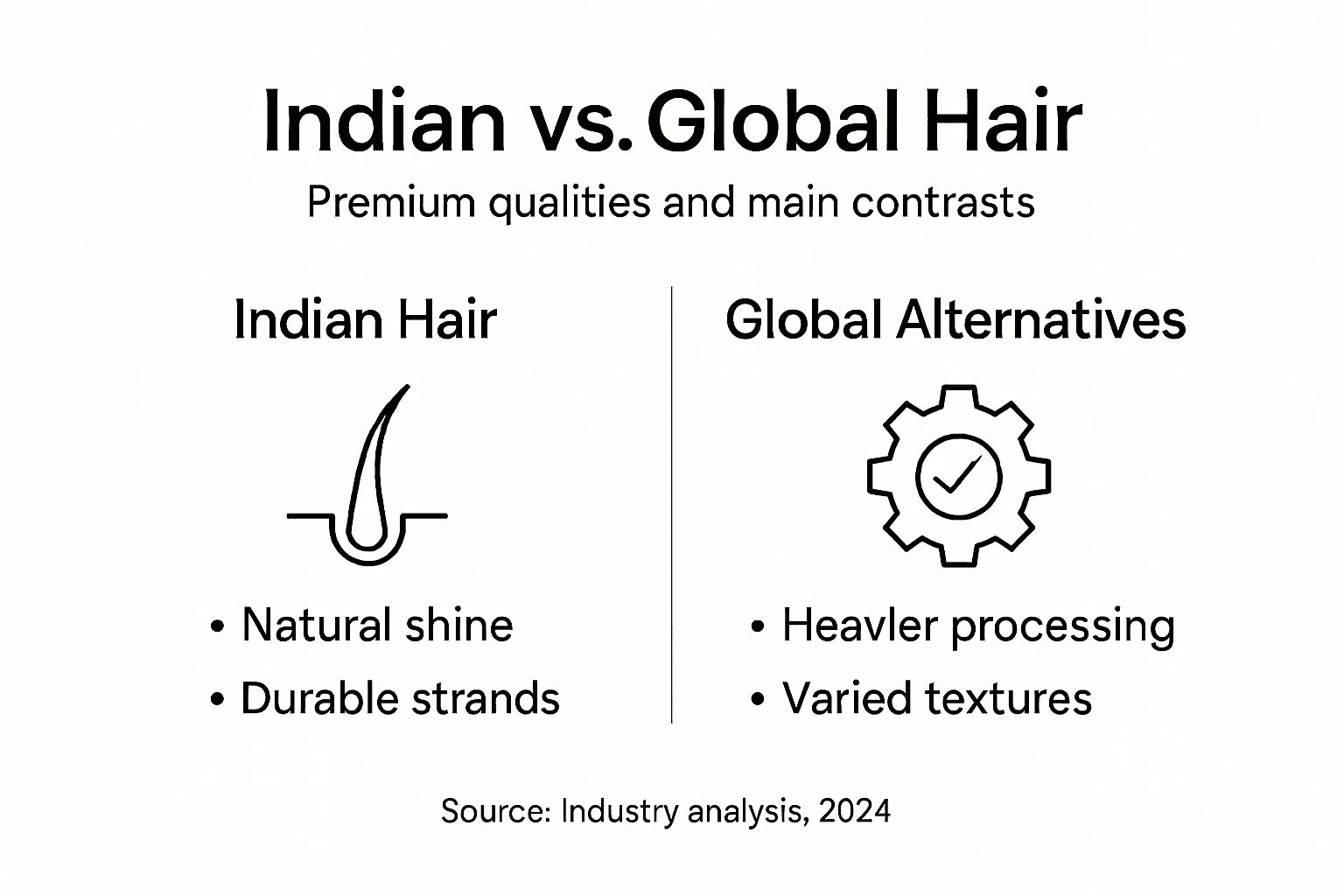 Indian vs. Global Hair

Premium qualities and main contrasts

Indian Hair

• Natural shine
• Durable strands

Global Alternatives

• Heavler processing
• Varied textures

Source: Industry analysis, 2024