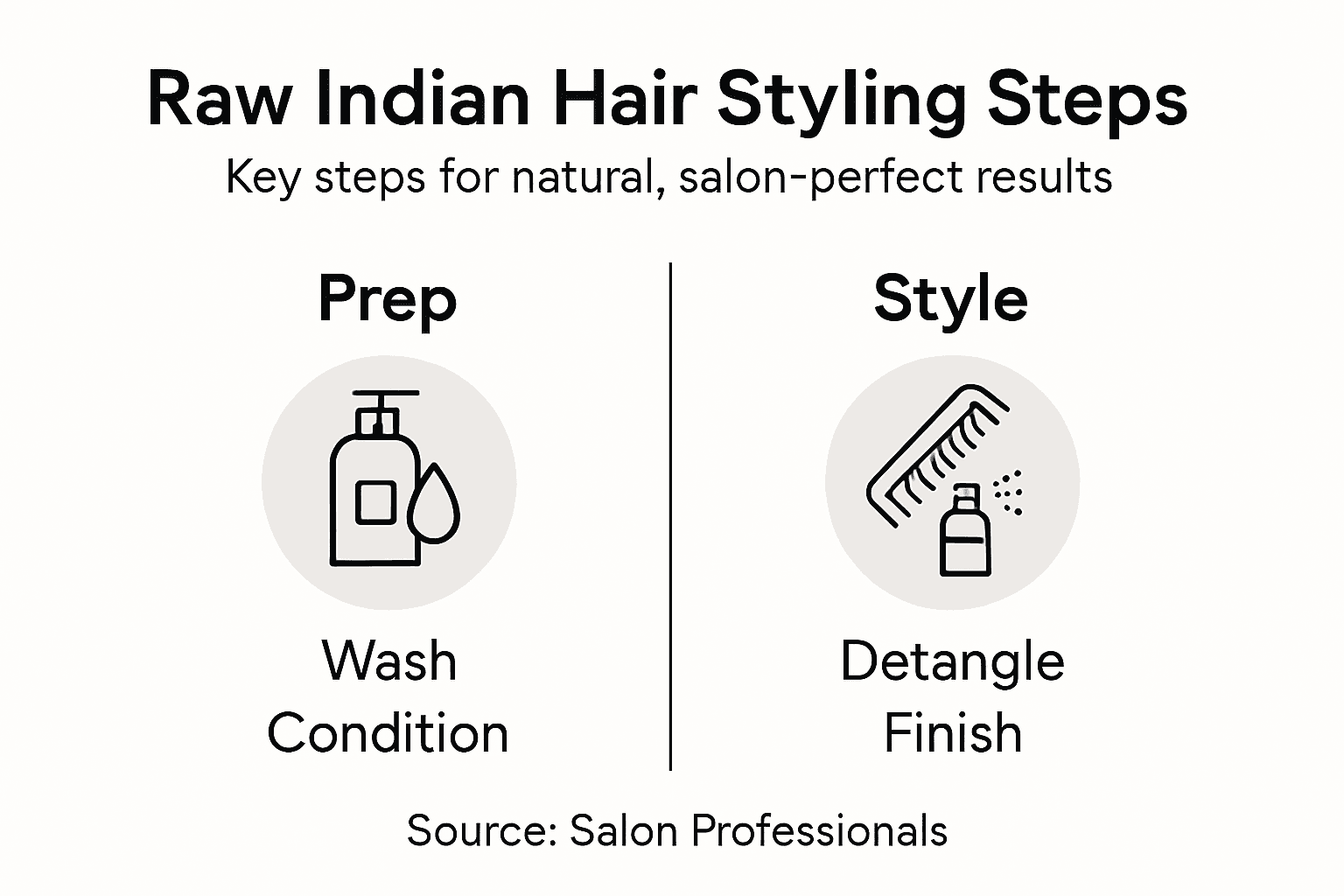 Raw Indian Hair Styling Steps
Key steps for natural, salon-perfect results

Prep

Wash
Condition

Style

Detangle
Finish

Source: Salon Professionals