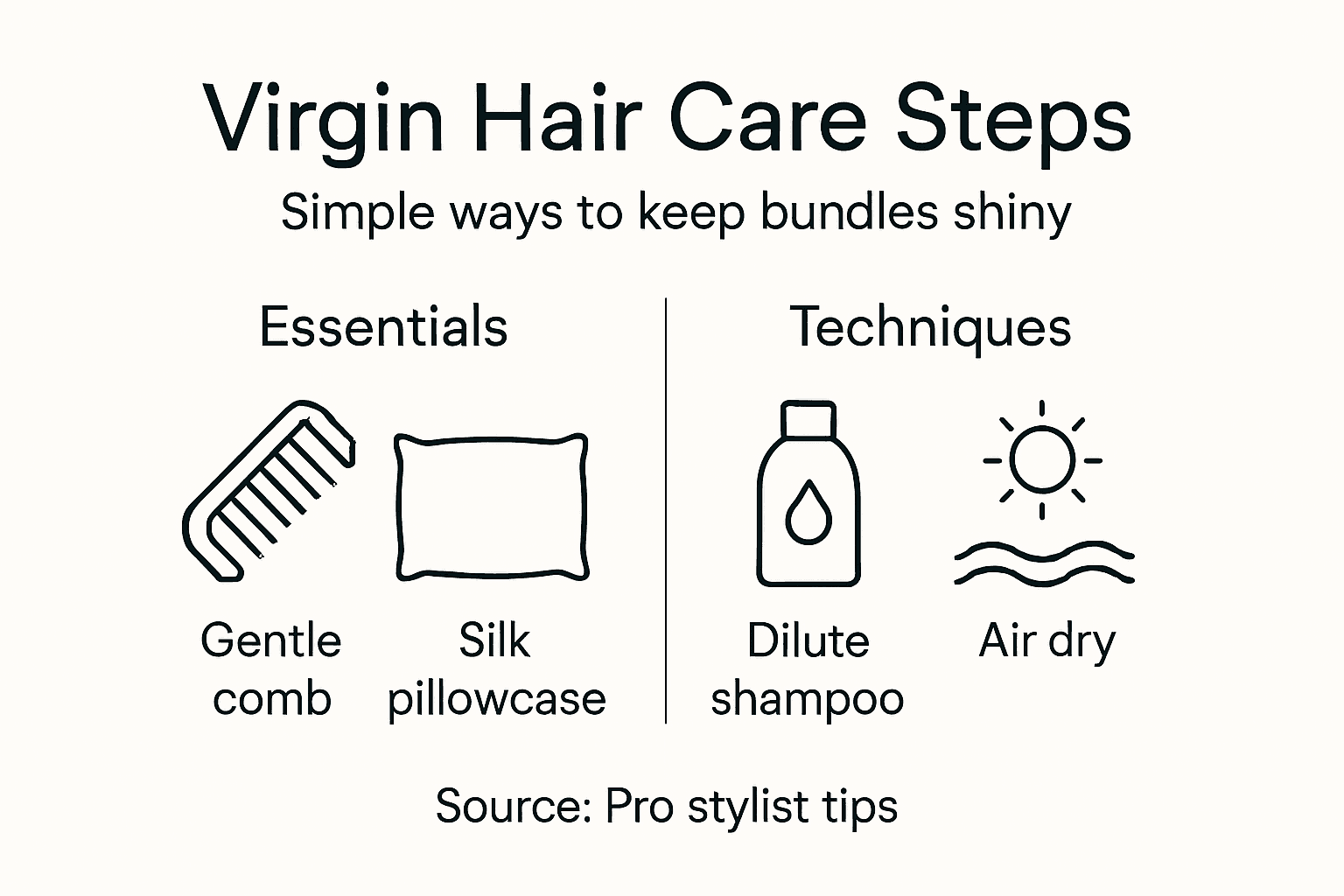 Virgin Hair Care Steps

Simple ways to keep bundles shiny

Essentials

Gentle comb

Silk pillowcase

Techniques

Dilute shampoo

Air dry

Source: Pro stylist tips