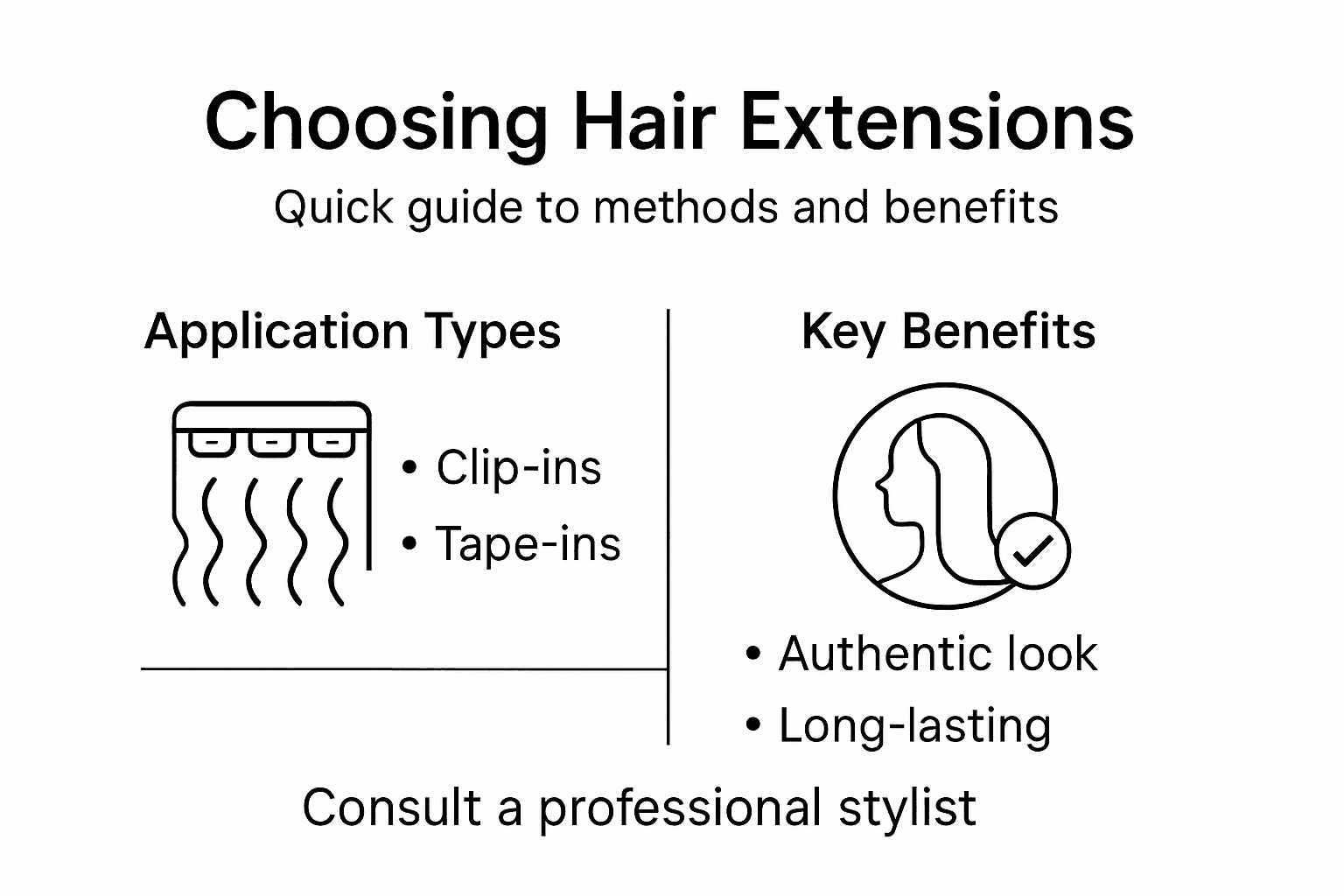 Choosing Hair Extensions

Quick guide to methods and benefits

Application Types

• Clip-ins
• Tape-ins

Key Benefits

• Authentic look
• Long-lasting

Consult a professional stylist