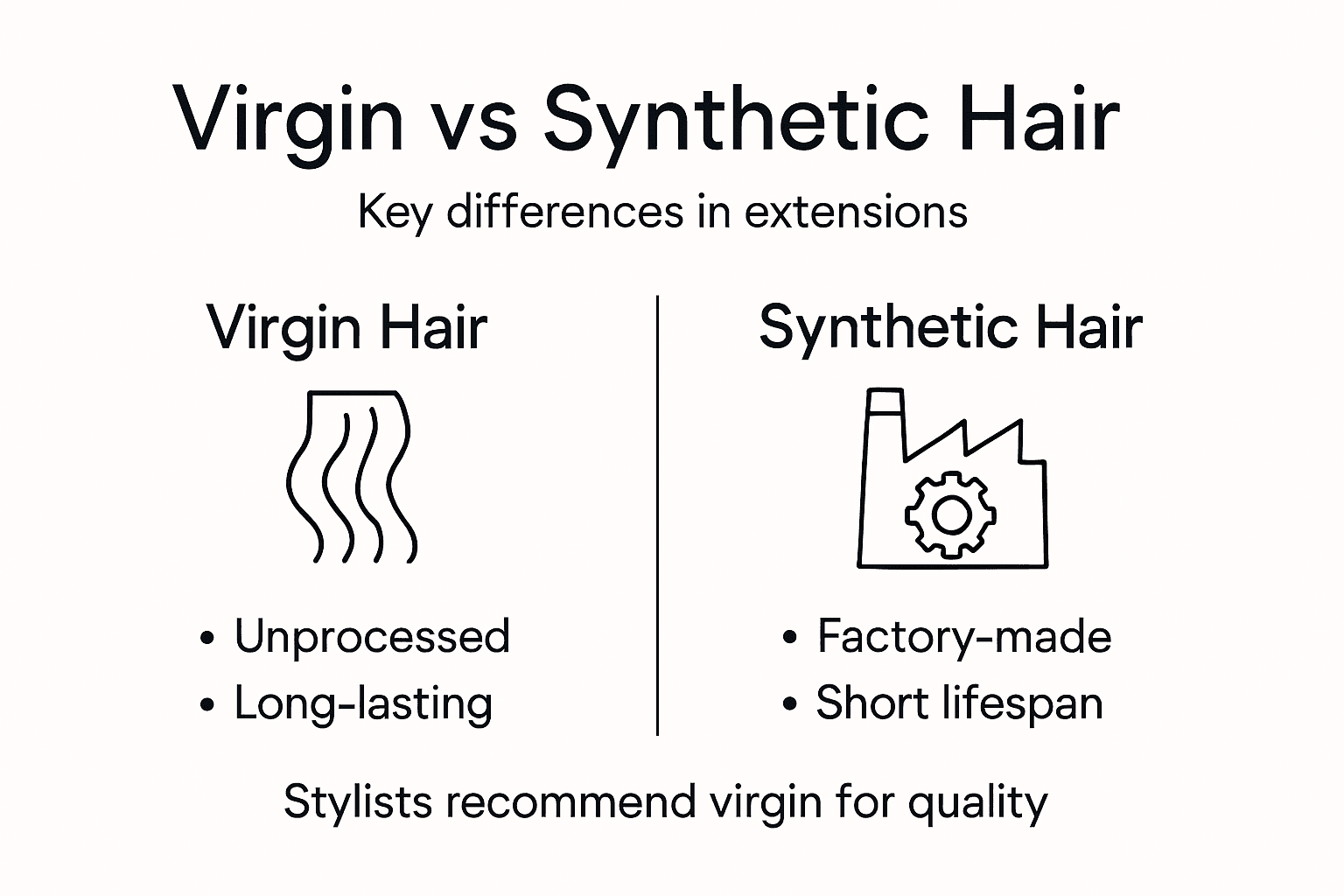 Virgin vs Synthetic Hair

Key differences in extensions

Virgin Hair

• Unprocessed
• Long-lasting

Synthetic Hair

• Factory-made
• Short lifespan

Stylists recommend virgin for quality