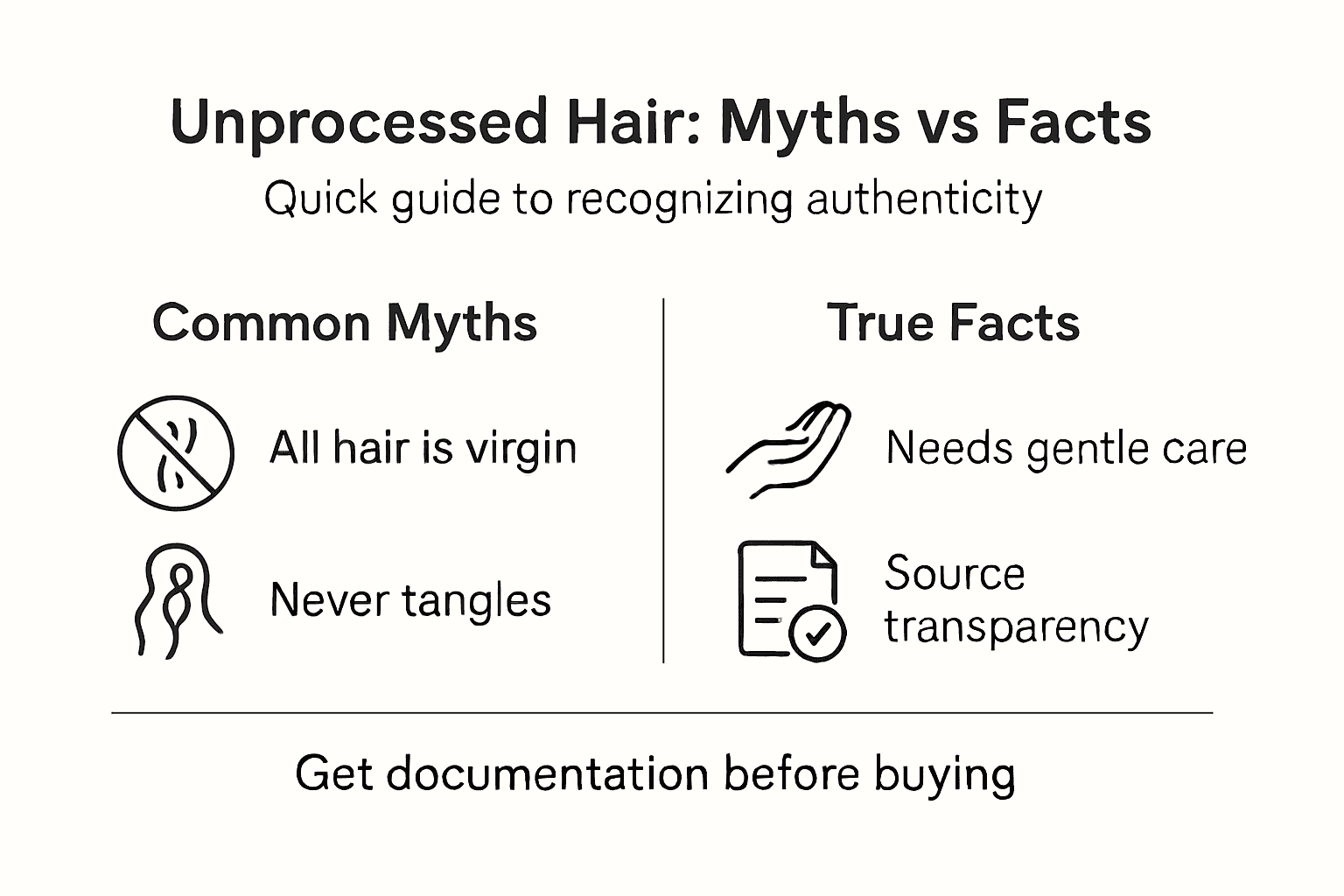 Unprocessed Hair: Myths vs Facts

Quick guide to recognizing authenticity

Common Myths

All hair is virgin

Never tangles

True Facts

Needs gentle care

Source transparency

Get documentation before buying