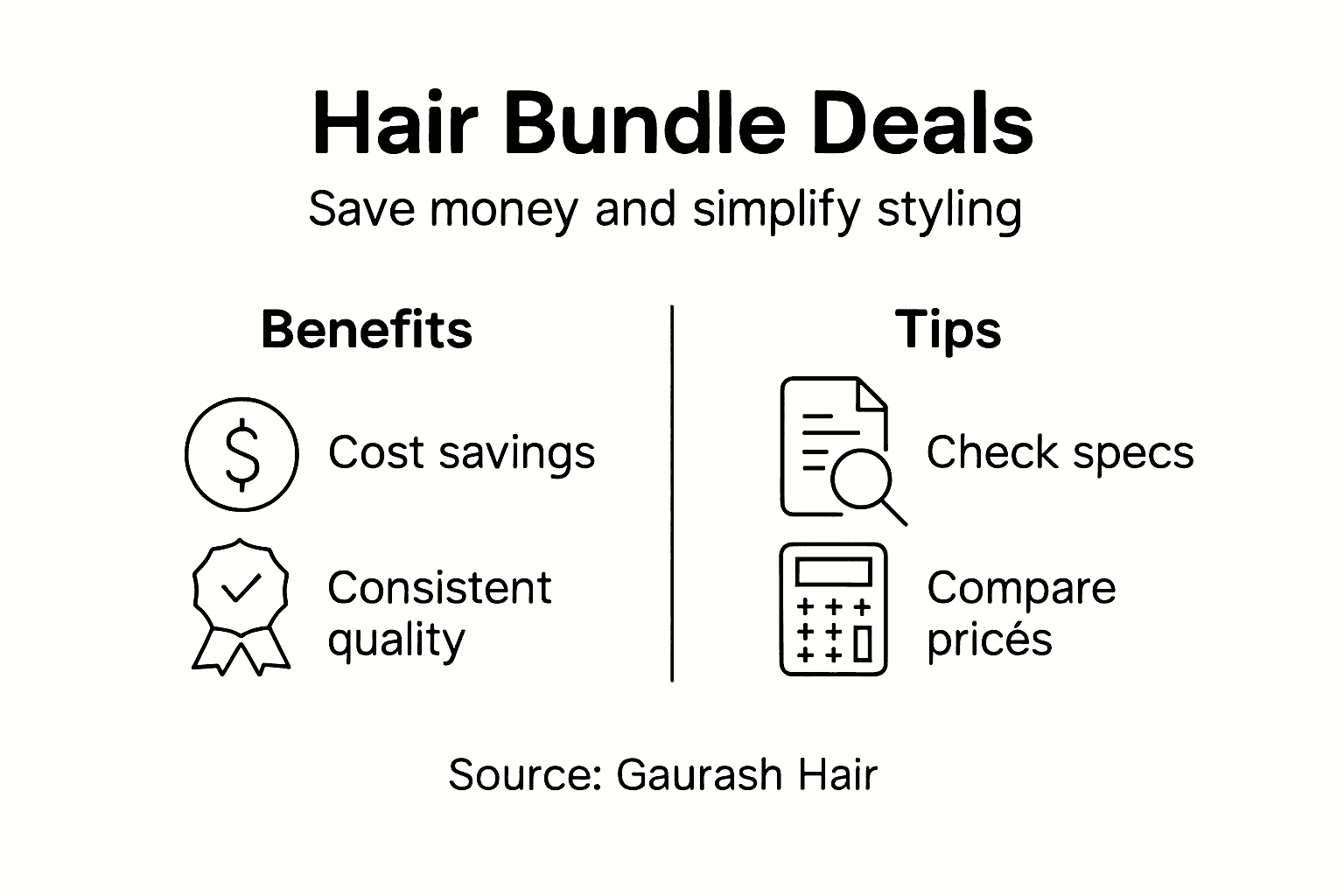 Hair Bundle Deals

Save money and simplify styling

Benefits

Cost savings

Consistent quality

Tips

Check specs

Compare pricés

Source: Gaurash Hair