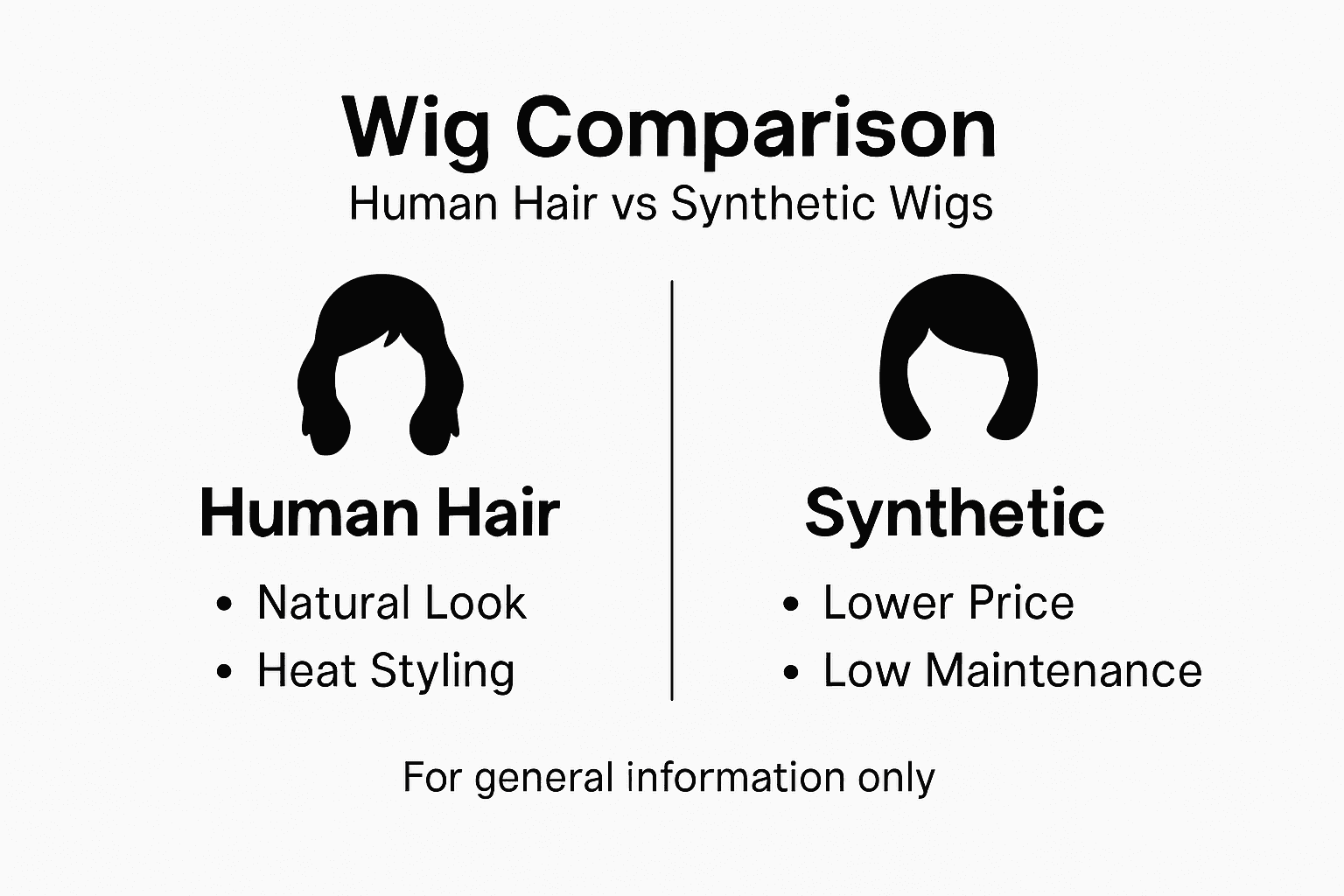 Wig Comparison
Human Hair vs Synthetic Wigs

Human Hair
• Natural Look
• Heat Styling

Synthetic
• Lower Price
• Low Maintenance

For general information only