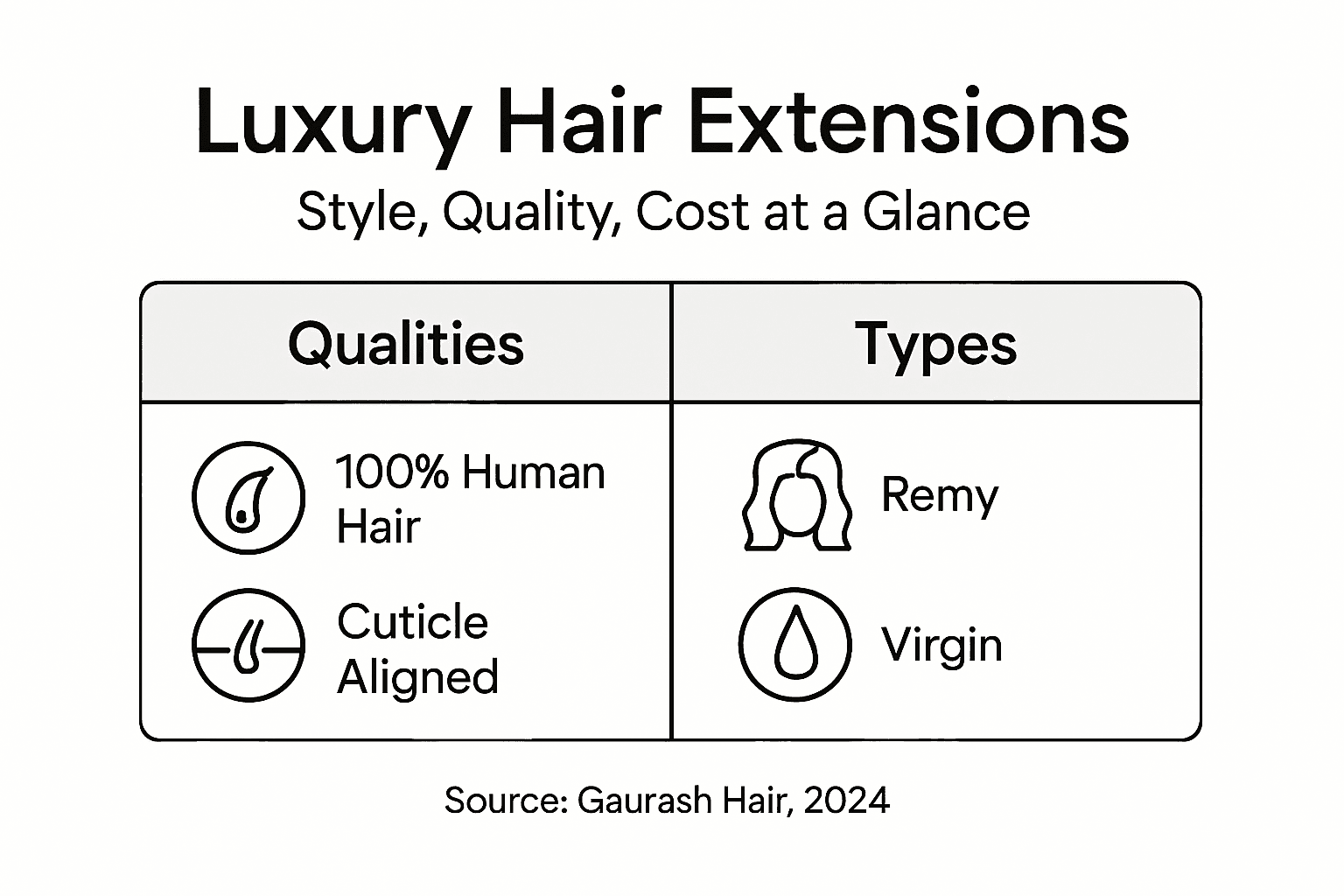 Luxury Hair Extensions

Style, Quality, Cost at a Glance

| Qualities | Types |
|---|---|
| 100% Human Hair | Remy |
| Cuticle Aligned | Virgin |

Source: Gaurash Hair, 2024