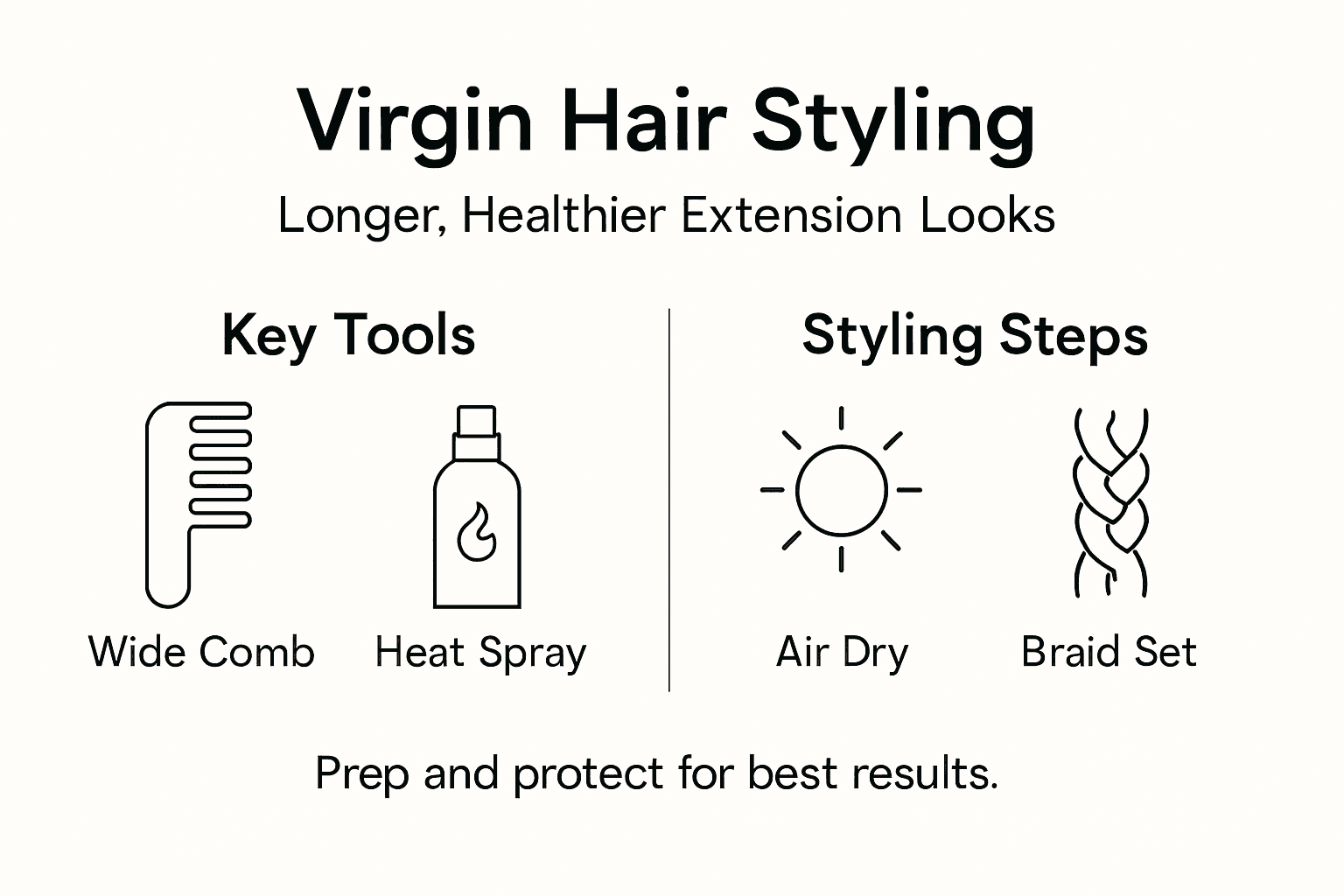 Virgin Hair Styling

Longer, Healthier Extension Looks

Key Tools

Wide Comb

Heat Spray

Styling Steps

Air Dry

Braid Set

Prep and protect for best results.