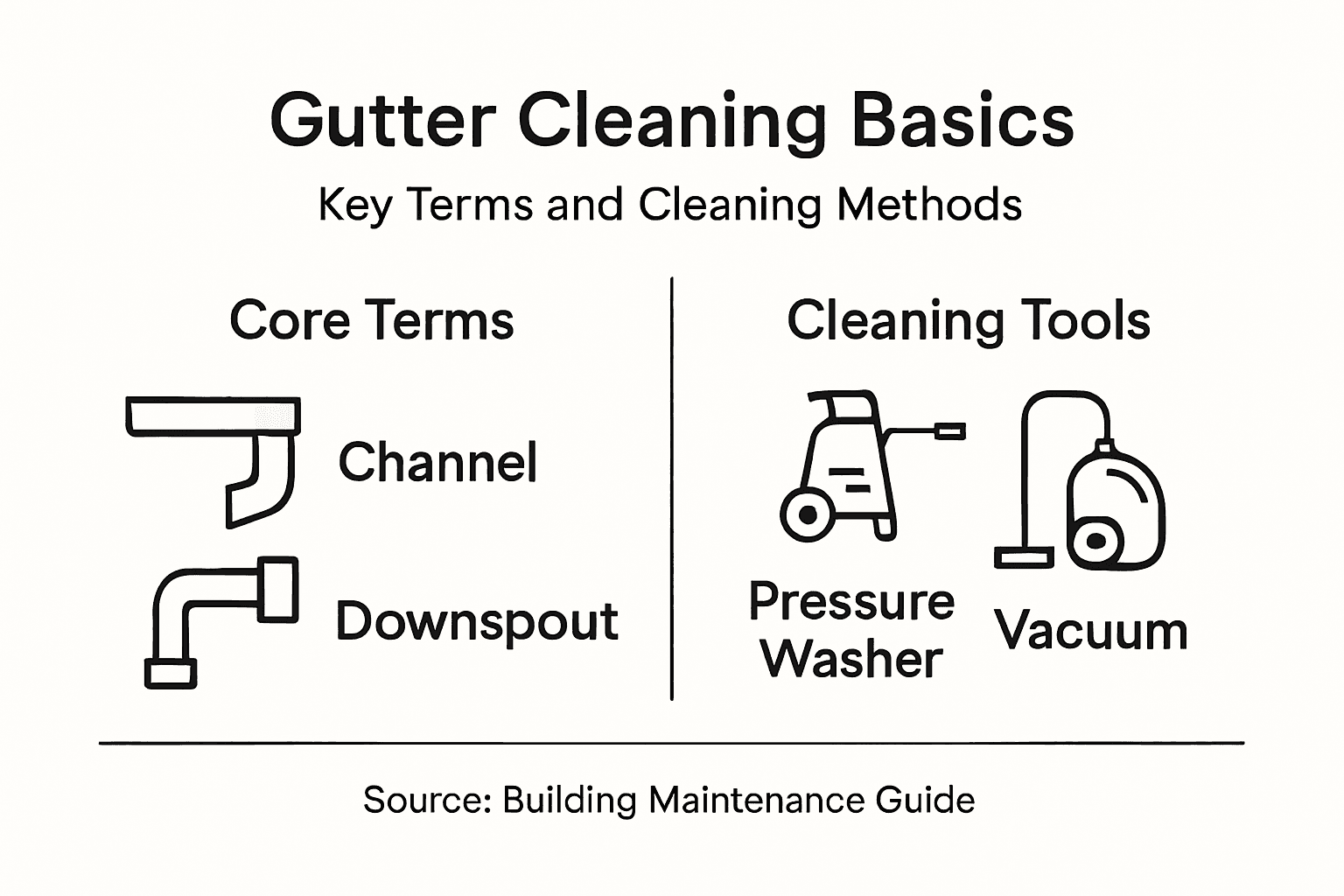 Gutter Cleaning Basics

Key Terms and Cleaning Methods

Core Terms

Channel

Downspout

Cleaning Tools

Pressure Washer

Vacuum

Source: Building Maintenance Guide