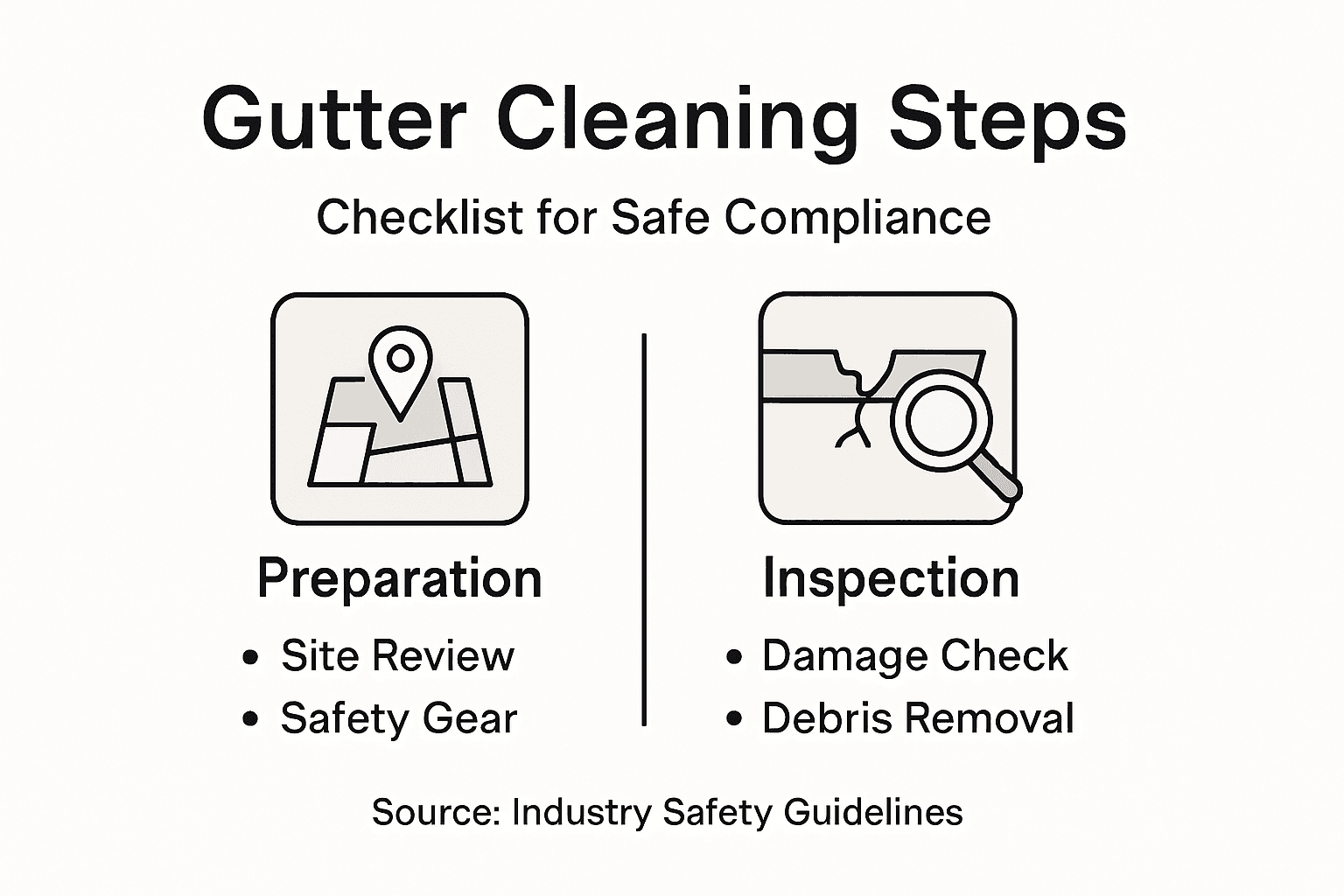 Gutter Cleaning Steps

Checklist for Safe Compliance

Preparation

• Site Review
• Safety Gear

Inspection

• Damage Check
• Debris Removal

Source: Industry Safety Guidelines