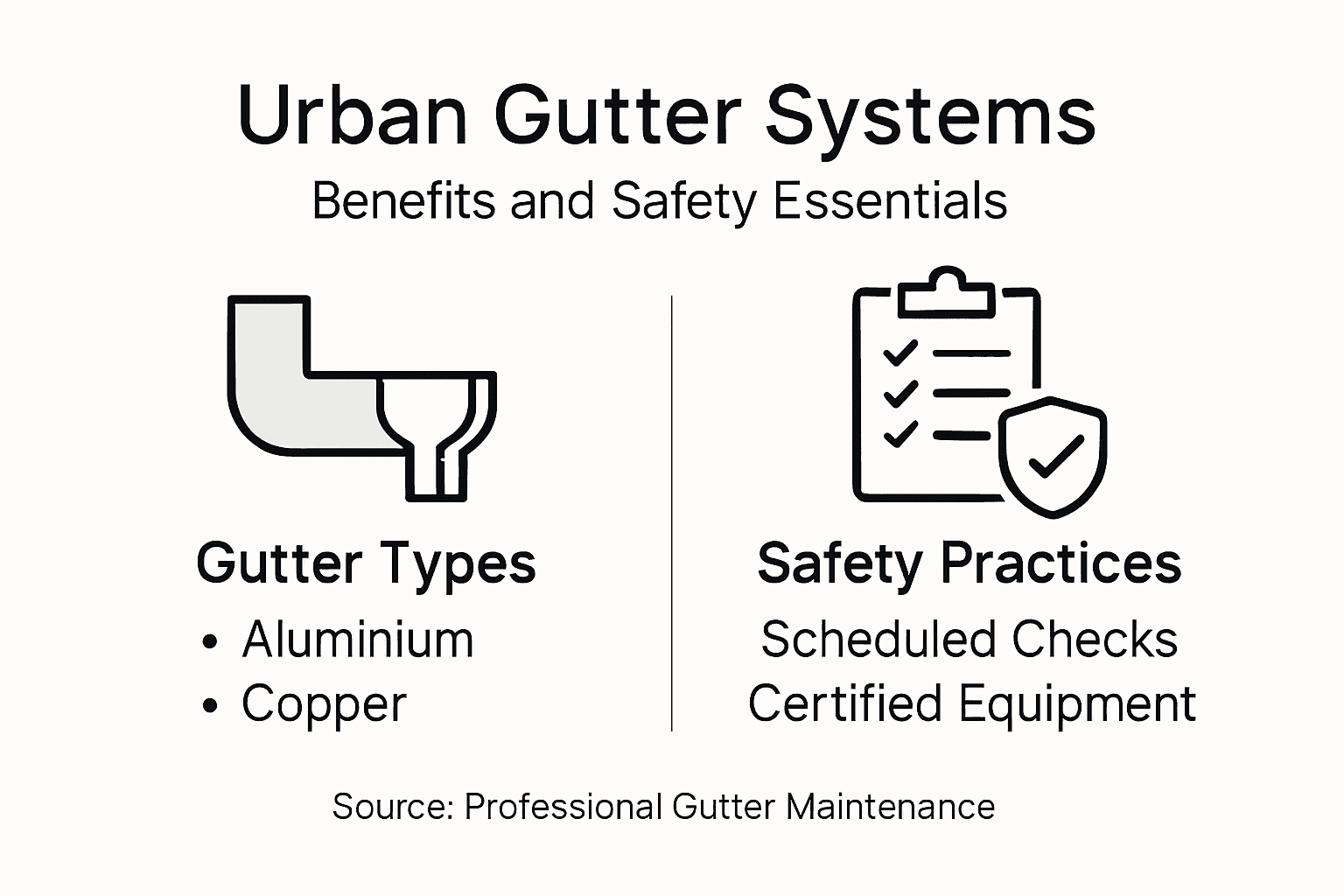 Urban Gutter Systems
Benefits and Safety Essentials

Gutter Types
• Aluminium
• Copper

Safety Practices
Scheduled Checks
Certified Equipment

Source: Professional Gutter Maintenance