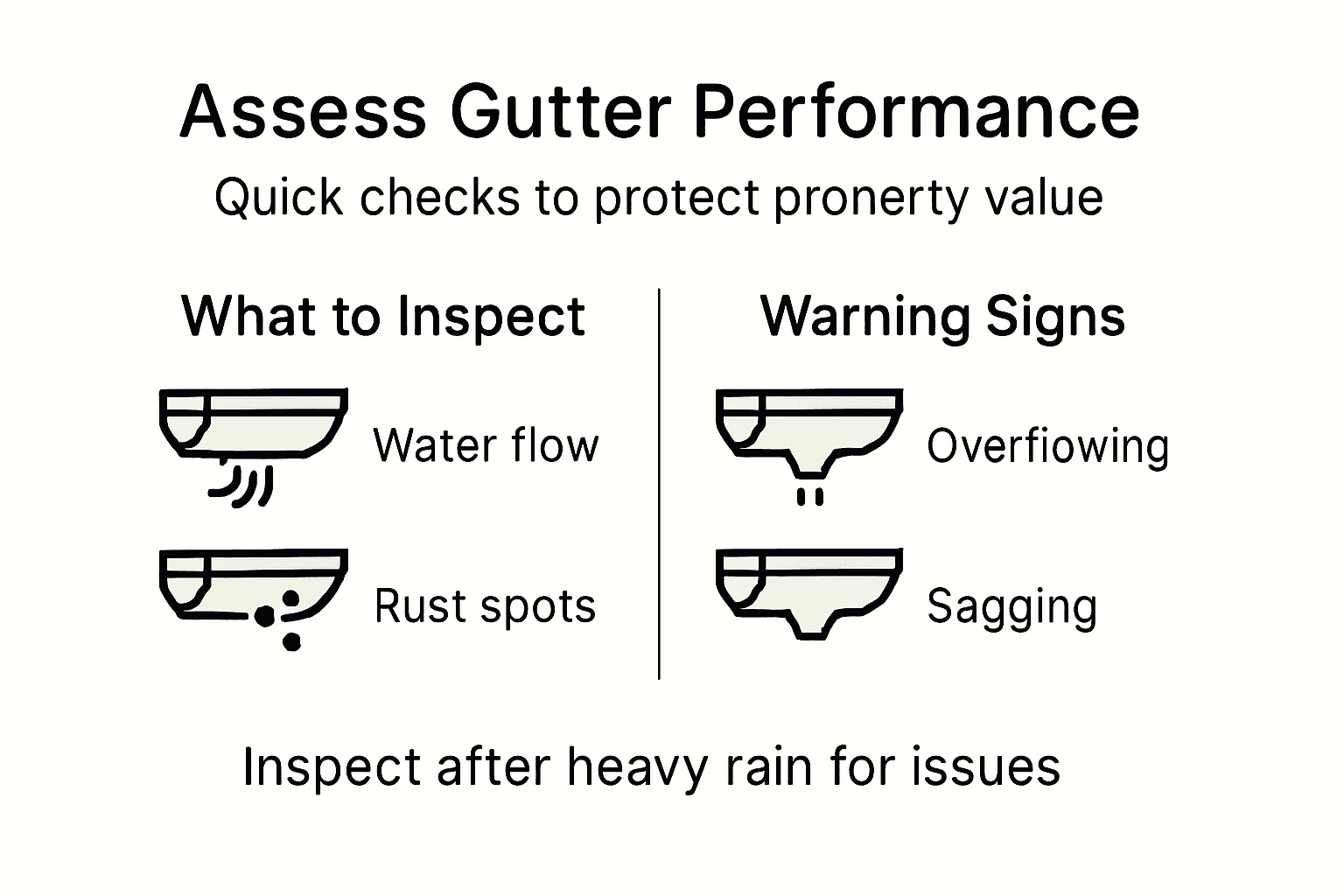 Assess Gutter Performance

Quick checks to protect pronerty value

What to Inspect

Water flow

Rust spots

Warning Signs

Overfiowing

Sagging

Inspect after heavy rain for issues