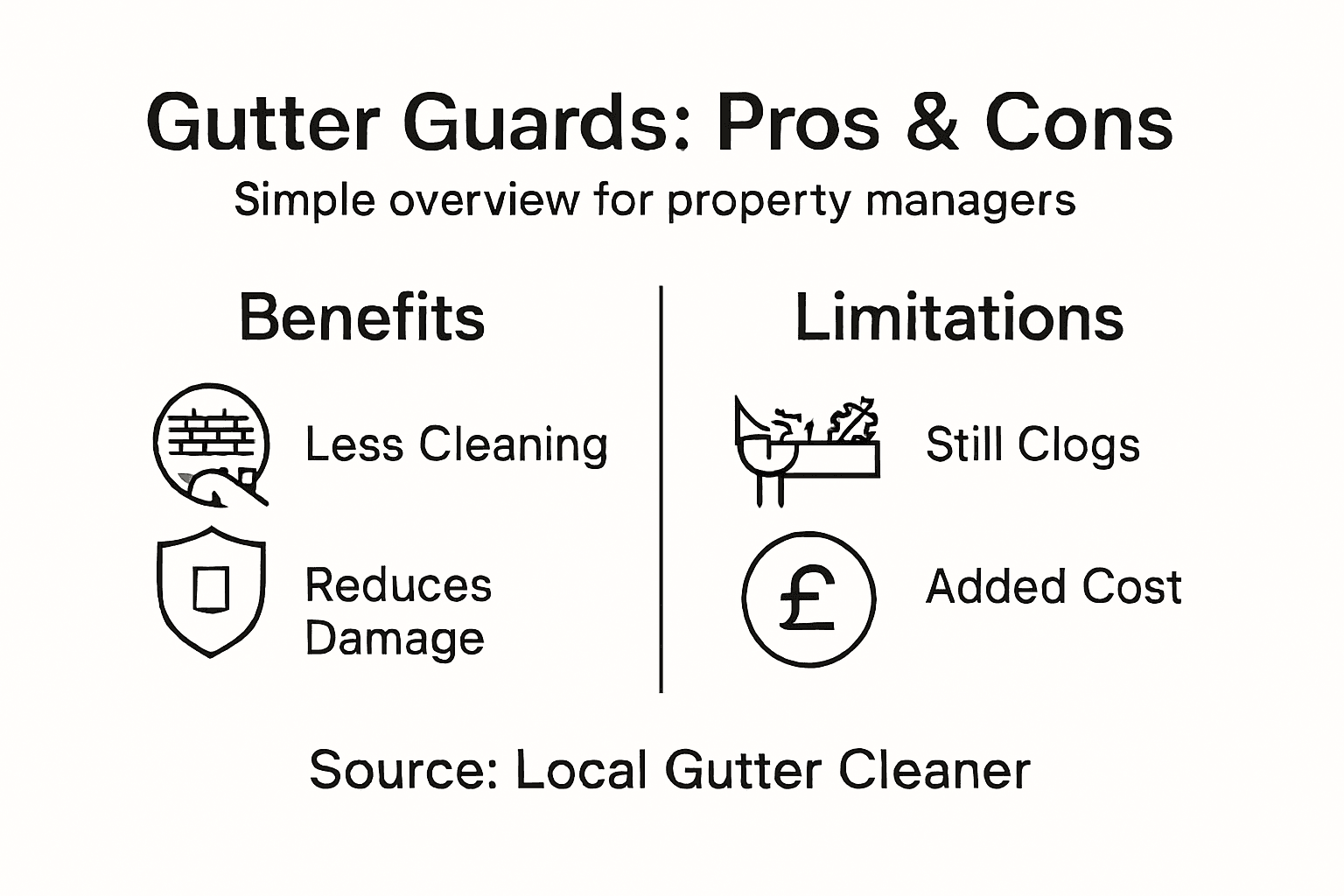 Gutter Guards: Pros & Cons

Simple overview for property managers

Benefits

Less Cleaning

Reduces Damage

Limitations

Still Clogs

£

Added Cost

Source: Local Gutter Cleaner