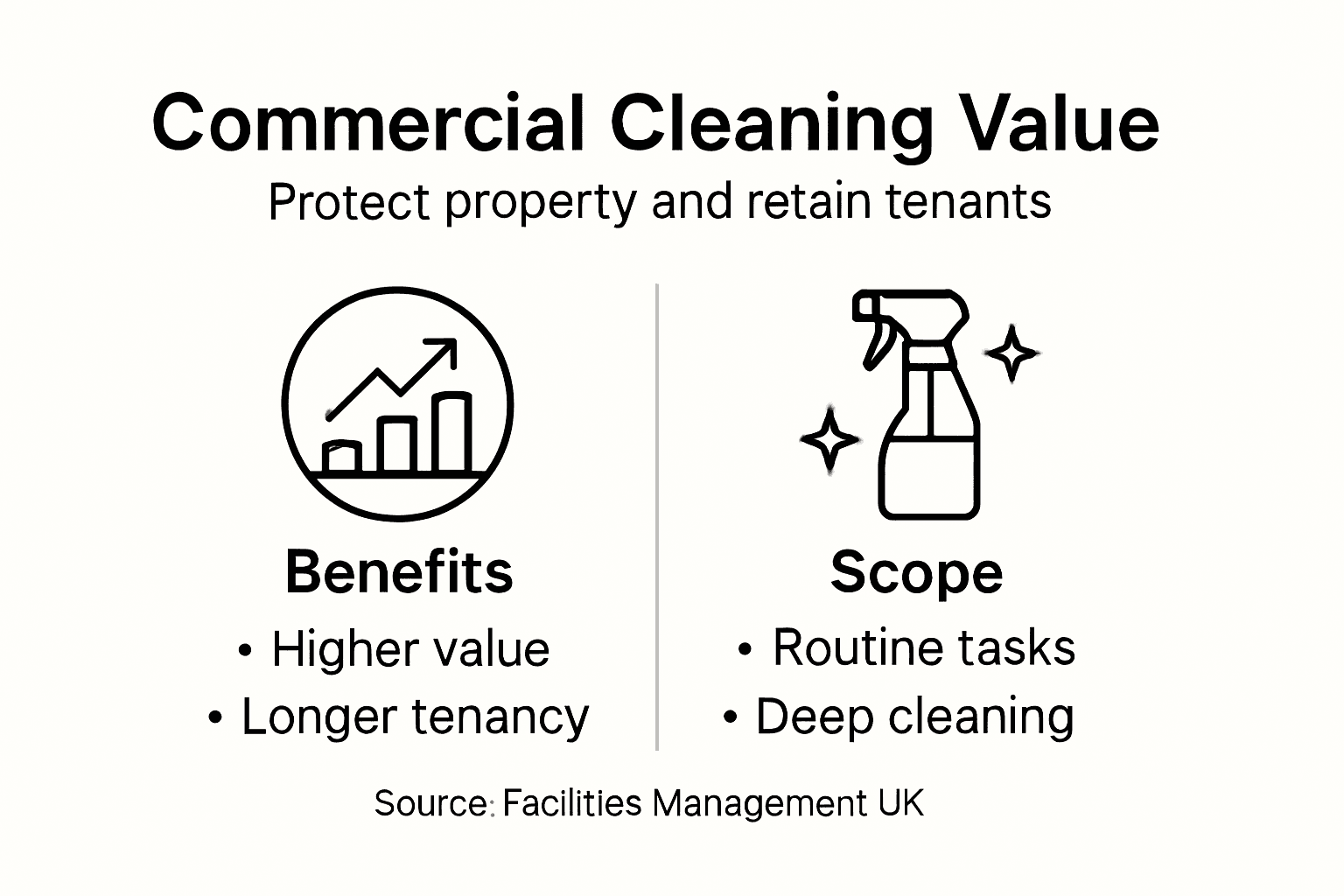 Commercial Cleaning Value

Protect property and retain tenants

Benefits

• Higher value
• Longer tenancy

Scope

• Routine tasks
• Deep cleaning

Source: Facilities Management UK